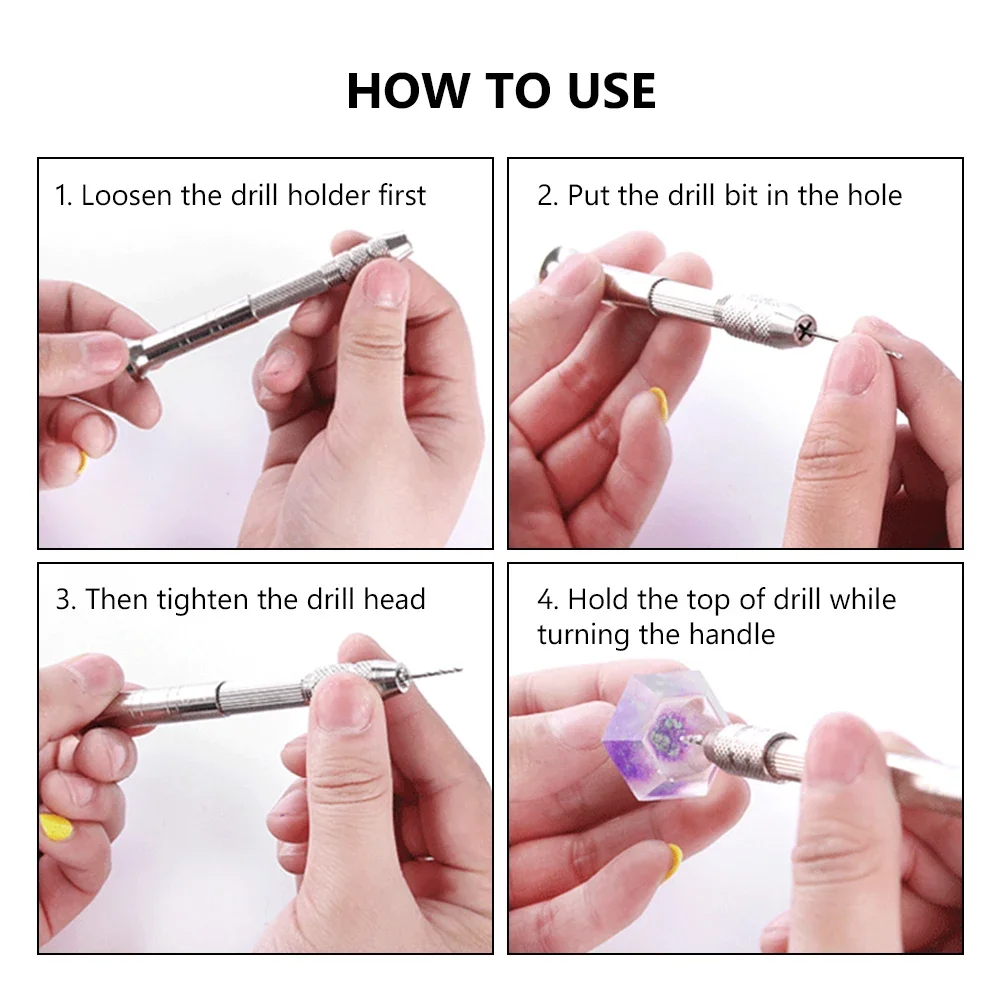 HOW TO USE

1. Loosen the drill holder first

2. Put the drill bit in the hole

3. Then tighten the drill head

4. Hold the top of drill while turning the handle