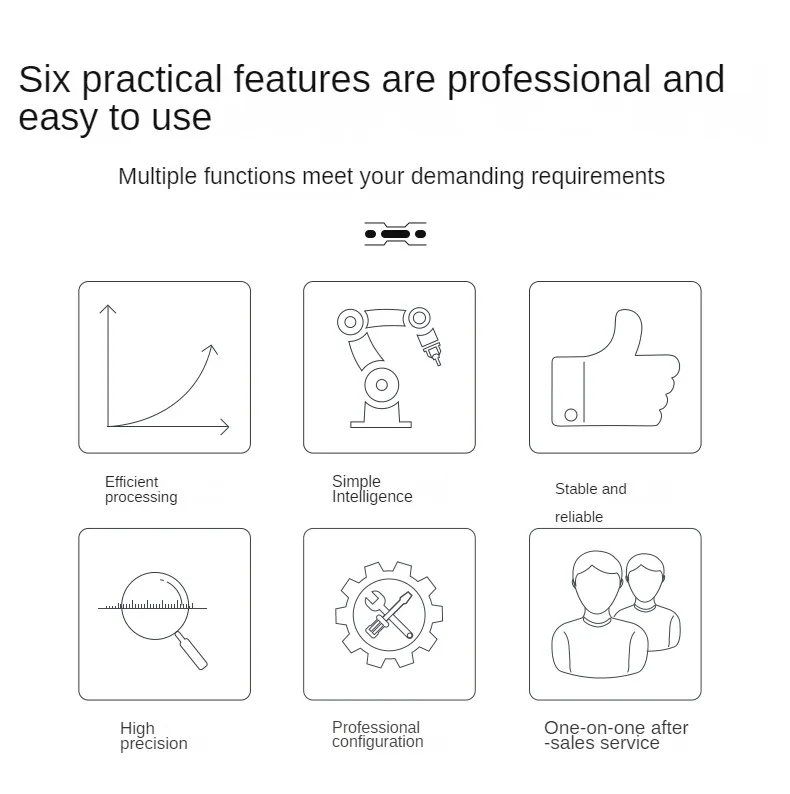 Six practical features are professional and easy to use

Multiple functions meet your demanding requirements

Efficient processing

Simple Intelligence

Stable and reliable

High precision

Professional configuration

One-on-one after -sales service