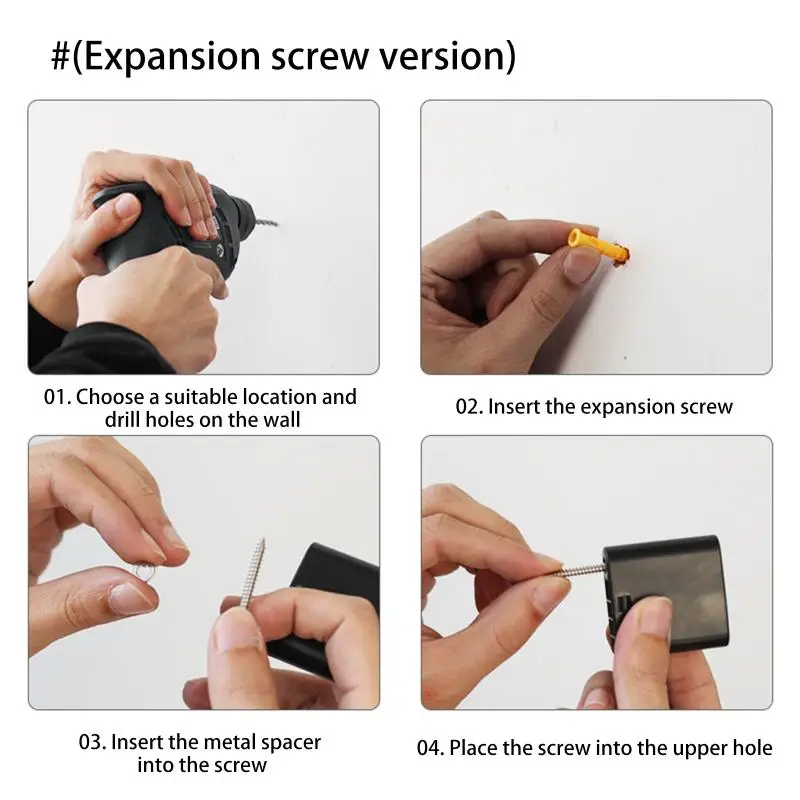 #(Expansion screw version)

01. Choose a suitable location and drill holes on the wall

02. Insert the expansion screw

03. Insert the metal spacer into the screw

04. Place the screw into the upper hole