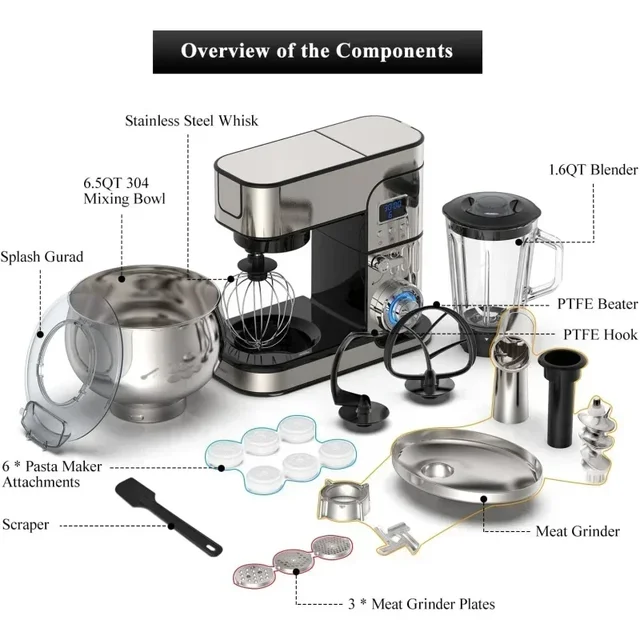 Overview of the Components

Stainless Steel Whisk

6.5QT 304 Mixing Bowl

Splash Gurad

1.6QT Blender

PTFE Beater

PTFE Hook

6 * Pasta Maker Attachments

Scraper

Meat Grinder

3 * Meat Grinder Plates