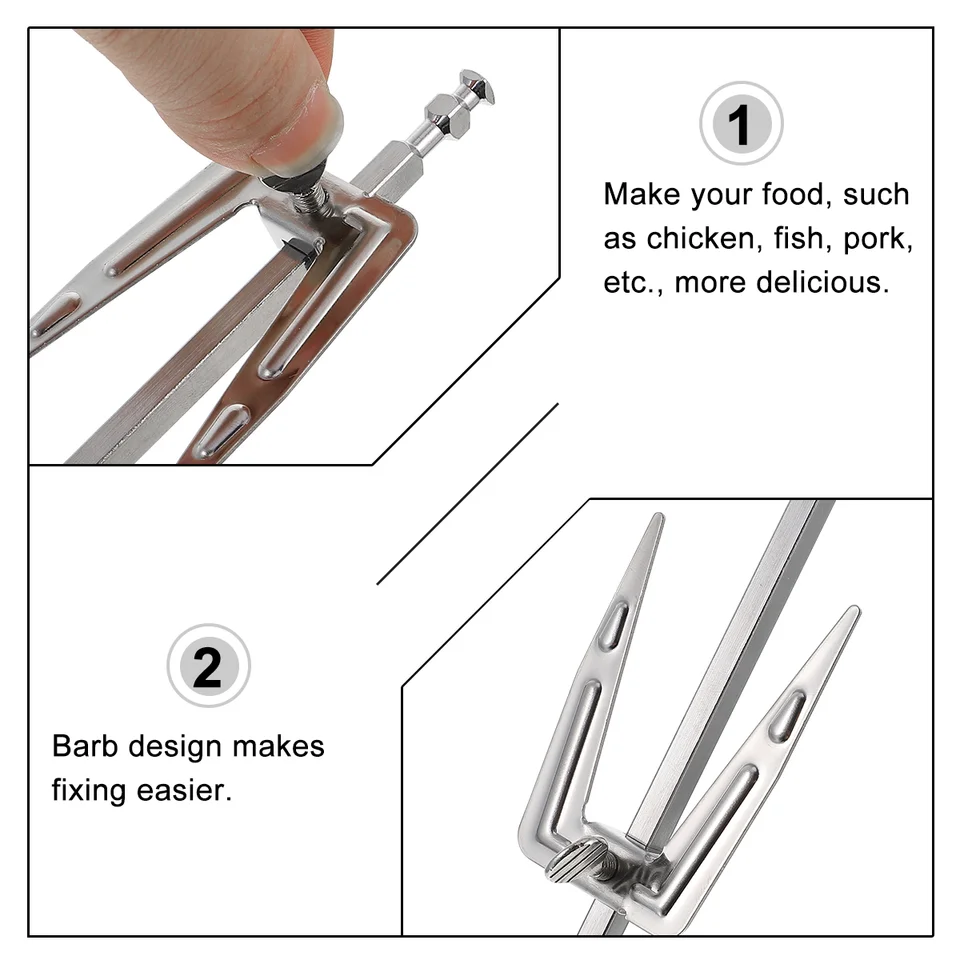 1

Make your food, such as chicken, fish, pork, etc., more delicious.

2

Barb design makes fixing easier.