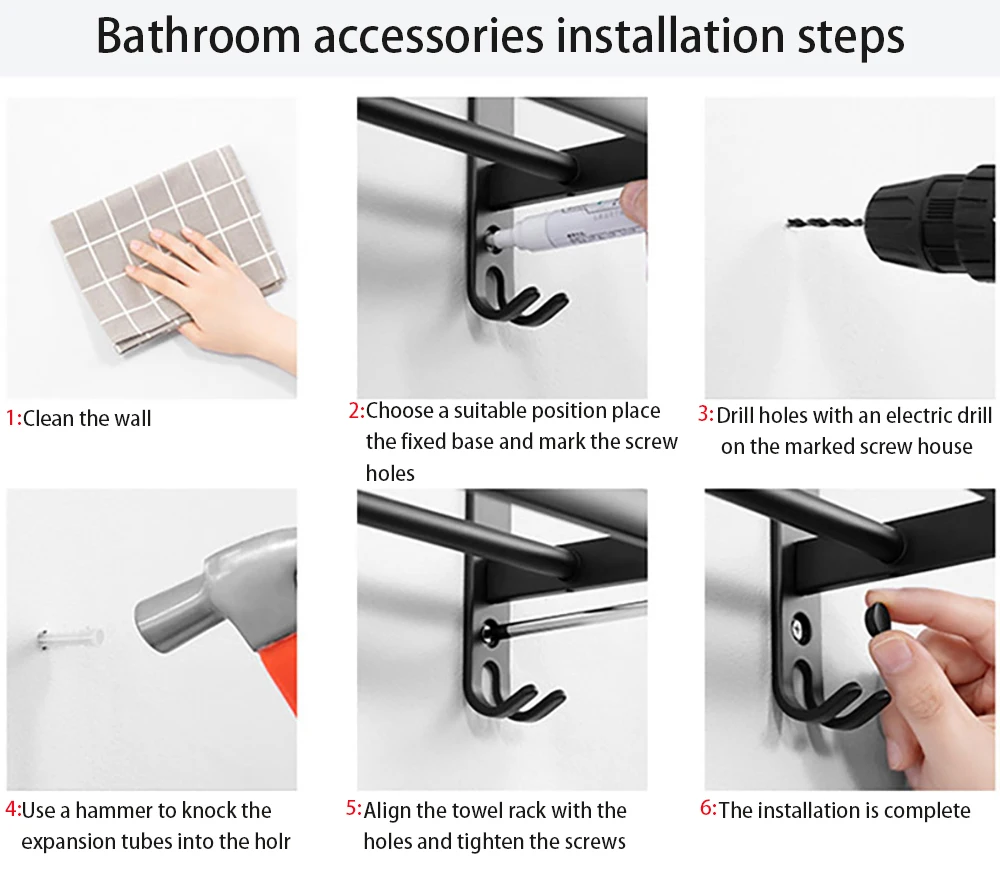 Bathroom accessories installation steps

1:Clean the wall

2:Choose a suitable position place the fixed base and mark the screw holes

3:Drill holes with an electric drill on the marked screw house

4:Use a hammer to knock the expansion tubes into the holr

5:Align the towel rack with the holes and tighten the screws

6:The installation is complete