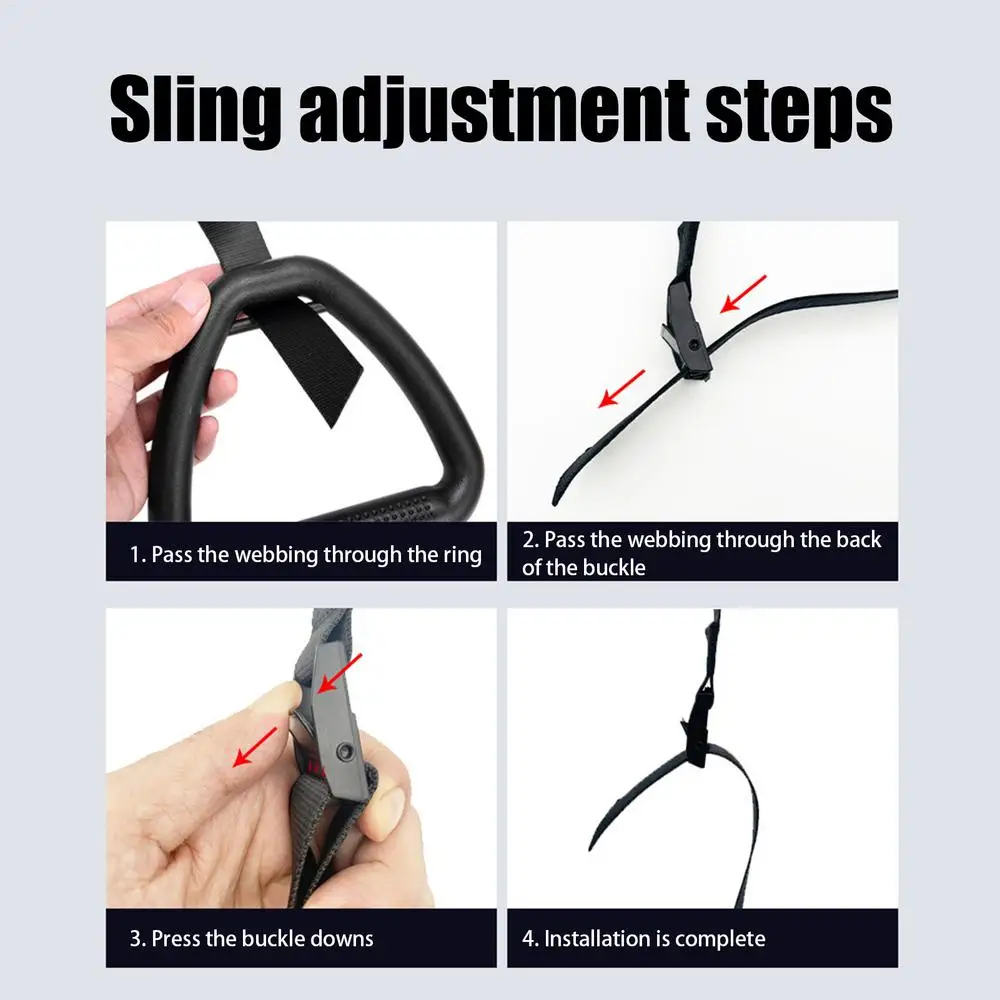 Sling adjustment steps

1. Pass the webbing through the ring

2. Pass the webbing through the back of the buckle

3. Press the buckle downs

4. Installation is complete