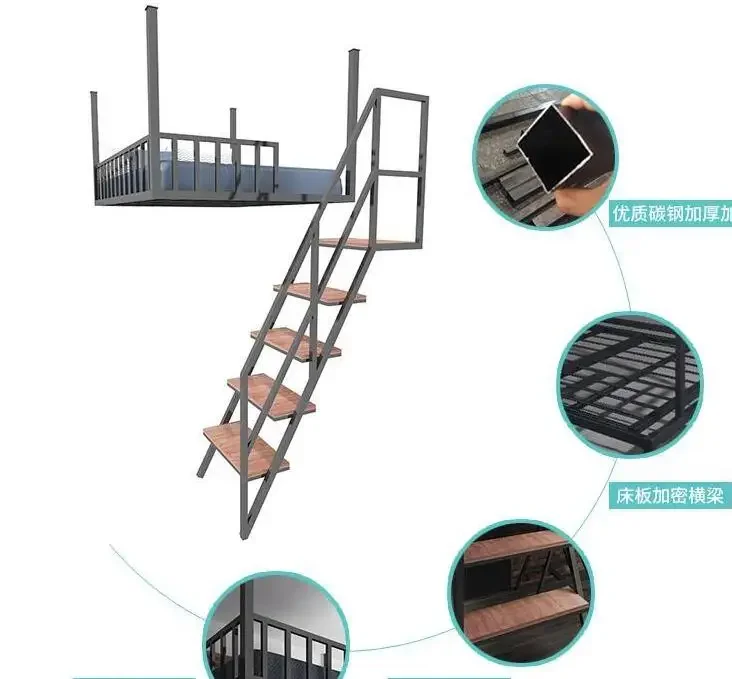 优质碳钢加厚加

床板加密横梁