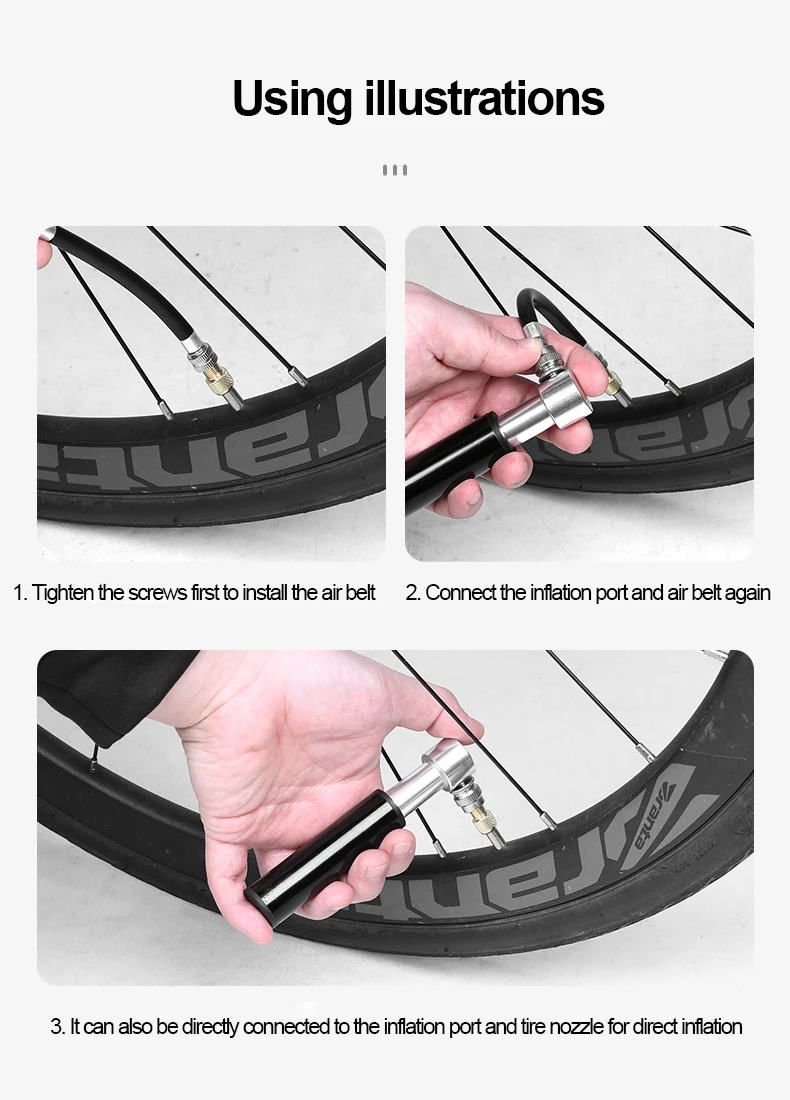 Using illustrations

1. Tighten the screws first to install the air belt

2. Connect the inflation port and air belt again

3. It can also be directly connected to the inflation port and tire nozzle for direct inflation