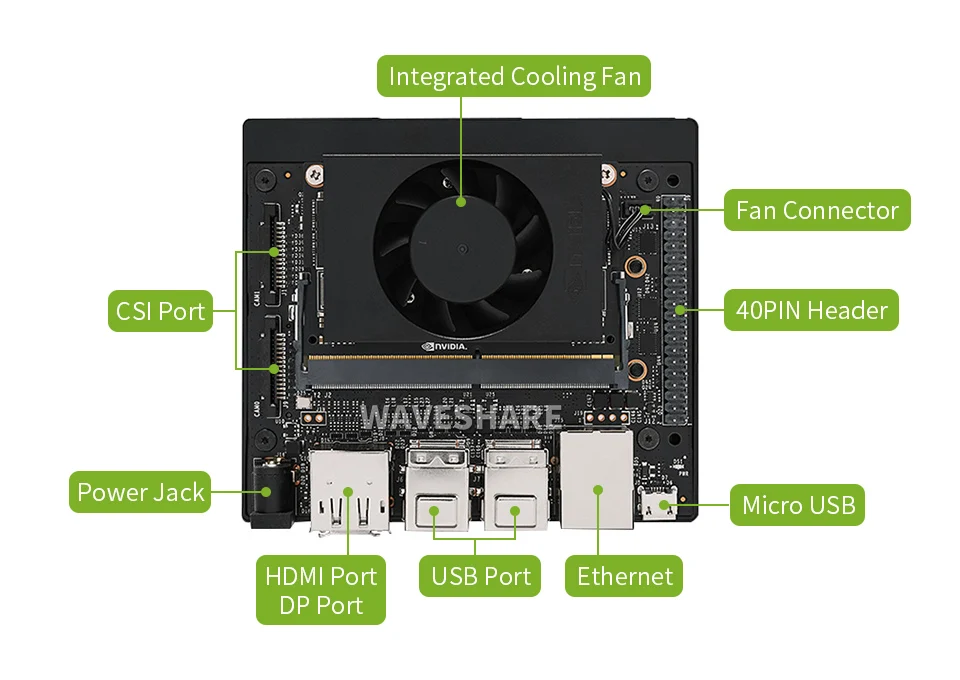 Integrated Cooling Fan

Fan Connector

CSI Port

40PIN Header

NVIDIA.

WAVESHARE

Power Jack

Micro USB

HDMI Port
DP Port

USB Port

Ethernet