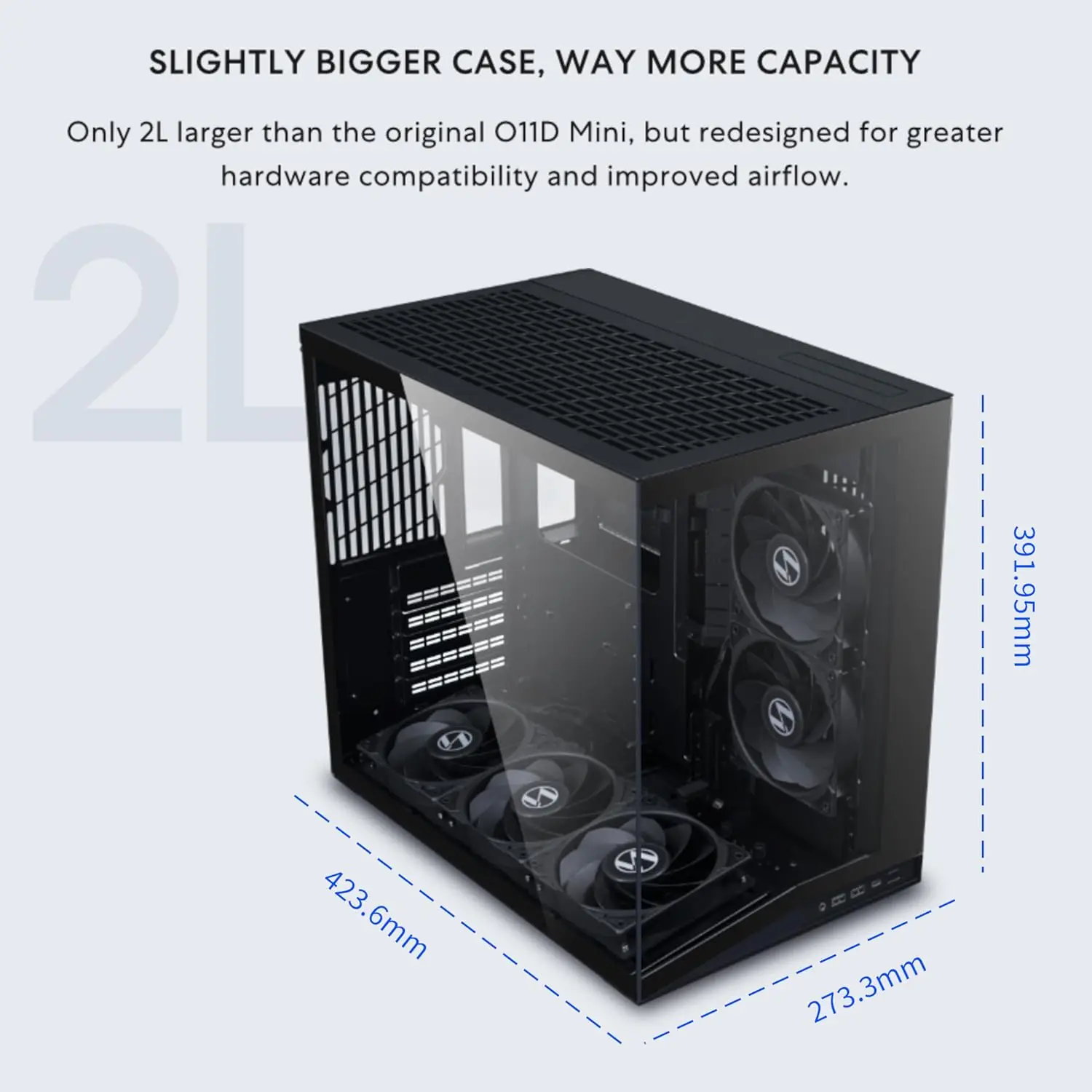 SLIGHTLY BIGGER CASE, WAY MORE CAPACITY

Only 2L larger than the original O11D Mini, but redesigned for greater hardware compatibility and improved airflow.

2L

391.95mm

423.6mm

273.3mm