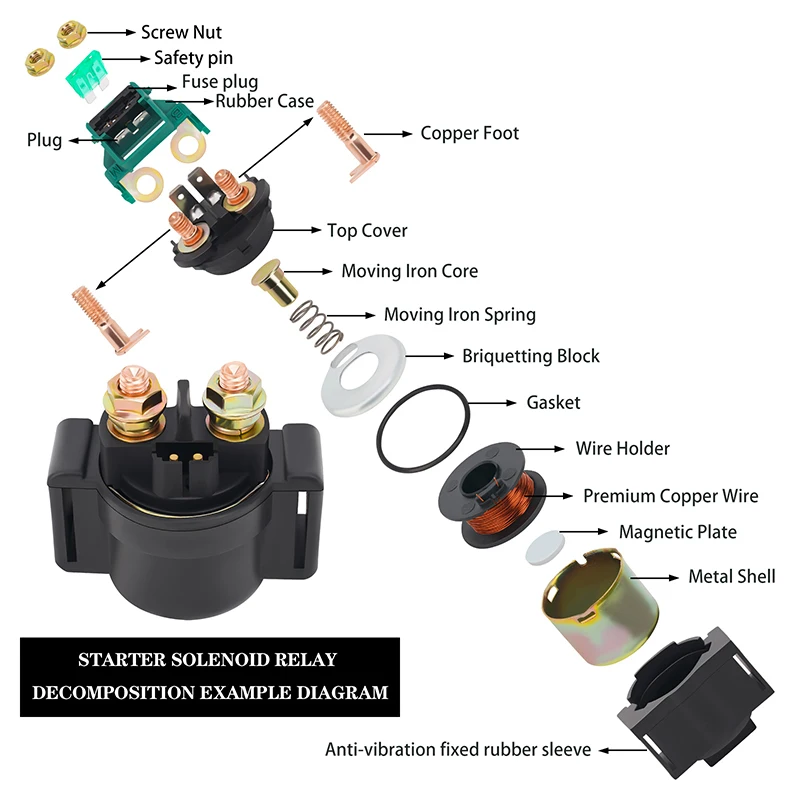 Screw Nut
Safety pin
Fuse plug
Rubber Case
Plug
Copper Foot
Top Cover
Moving Iron Core
Moving Iron Spring
Briquetting Block
Gasket
Wire Holder
Premium Copper Wire
Magnetic Plate
Metal Shell

STARTER SOLENOID RELAY
DECOMPOSITION EXAMPLE DIAGRAM

Anti-vibration fixed rubber sleeve