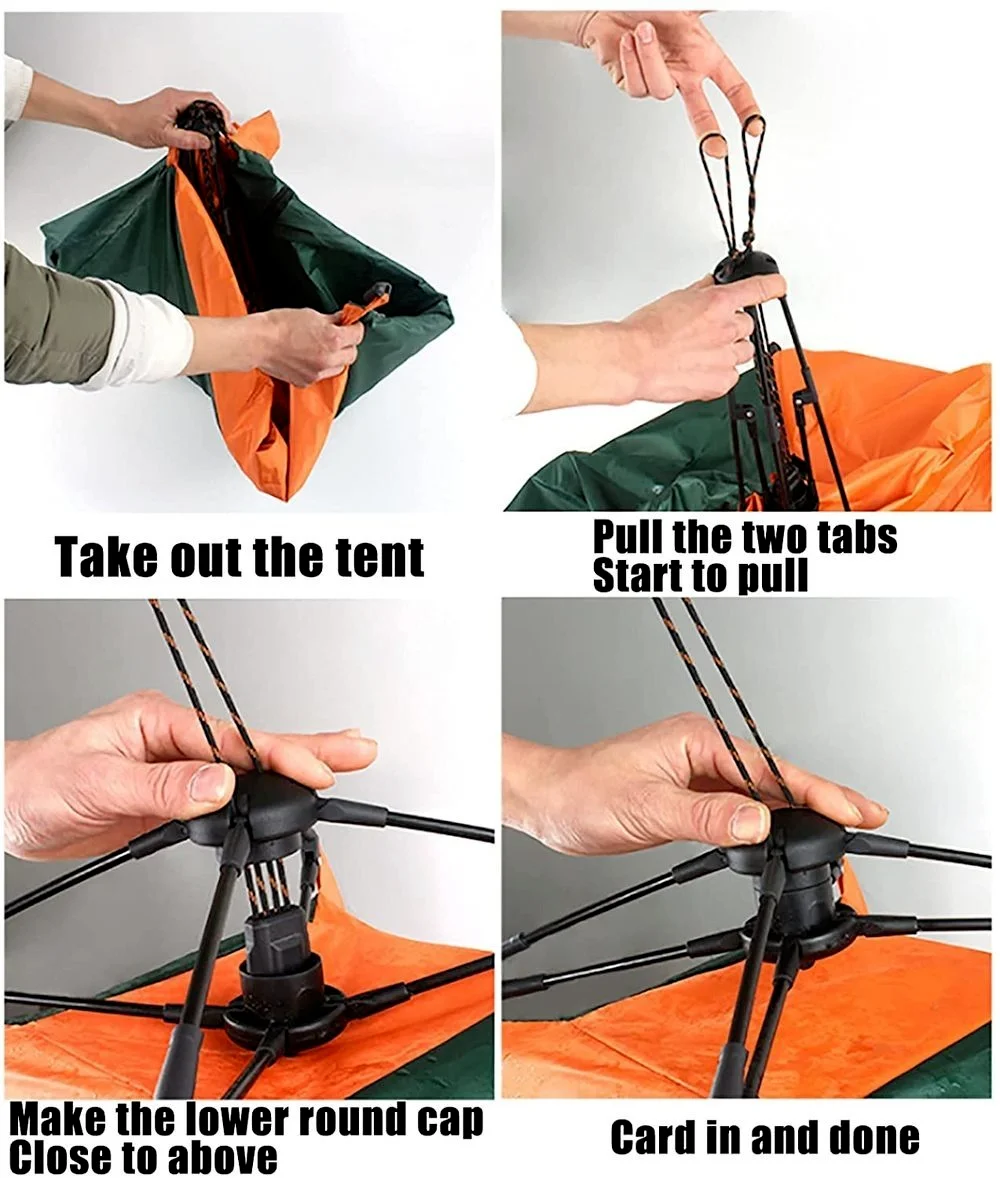 Take out the tent

Pull the two tabs
Start to pull

Make the lower round cap
Close to above

Card in and done