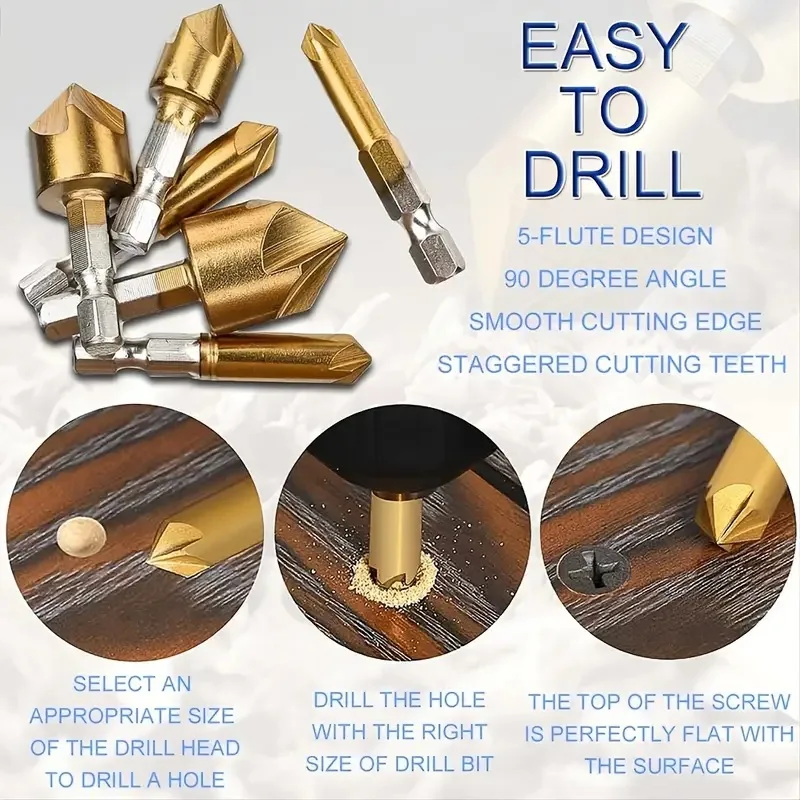 EASY TO DRILL

5-FLUTE DESIGN
90 DEGREE ANGLE
SMOOTH CUTTING EDGE
STAGGERED CUTTING TEETH

SELECT AN APPROPRIATE SIZE OF THE DRILL HEAD TO DRILL A HOLE

DRILL THE HOLE WITH THE RIGHT SIZE OF DRILL BIT

THE TOP OF THE SCREW IS PERFECTLY FLAT WITH THE SURFACE