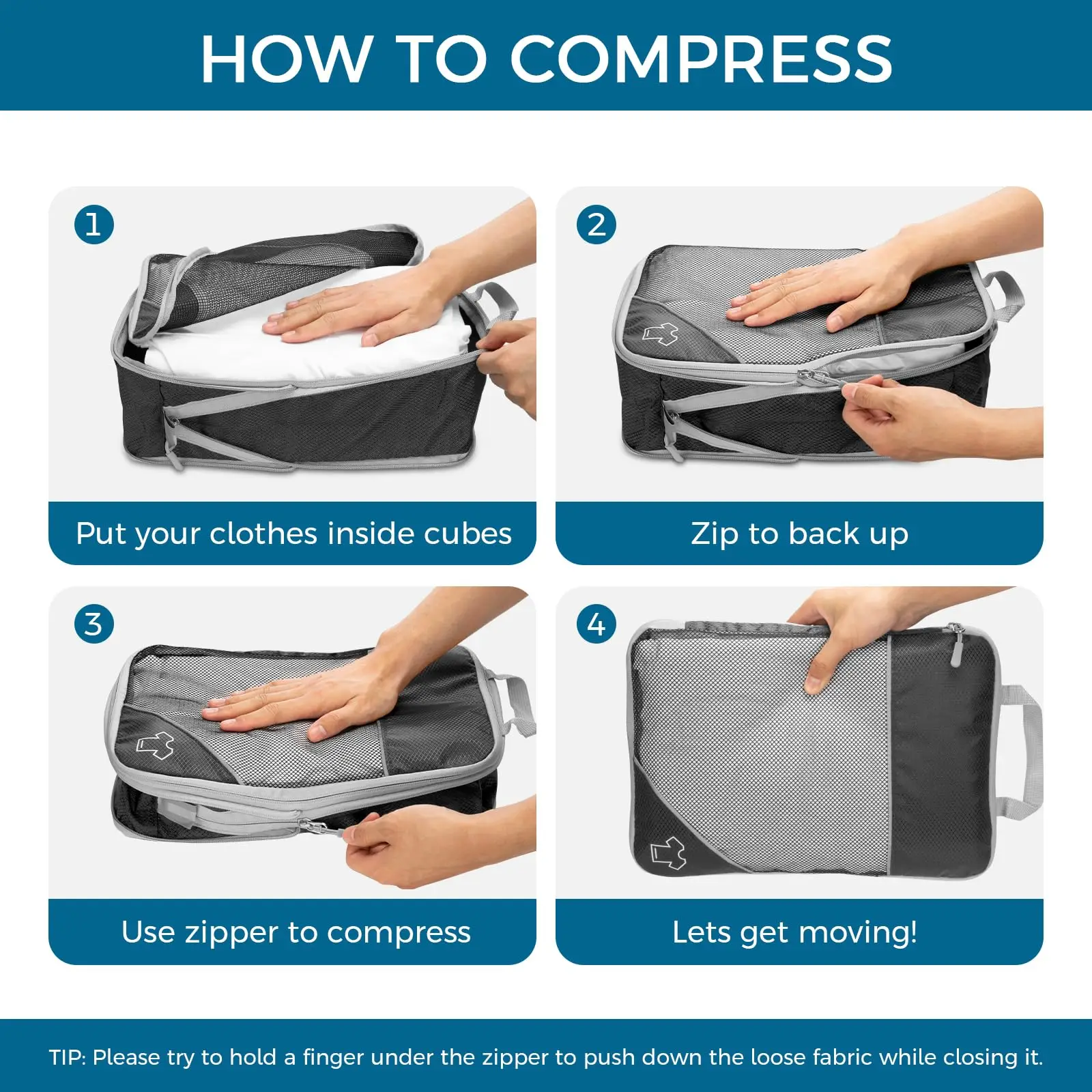 HOW TO COMPRESS

1

Put your clothes inside cubes

2

Zip to back up

3

Use zipper to compress

4

Lets get moving!

TIP: Please try to hold a finger under the zipper to push down the loose fabric while closing it.