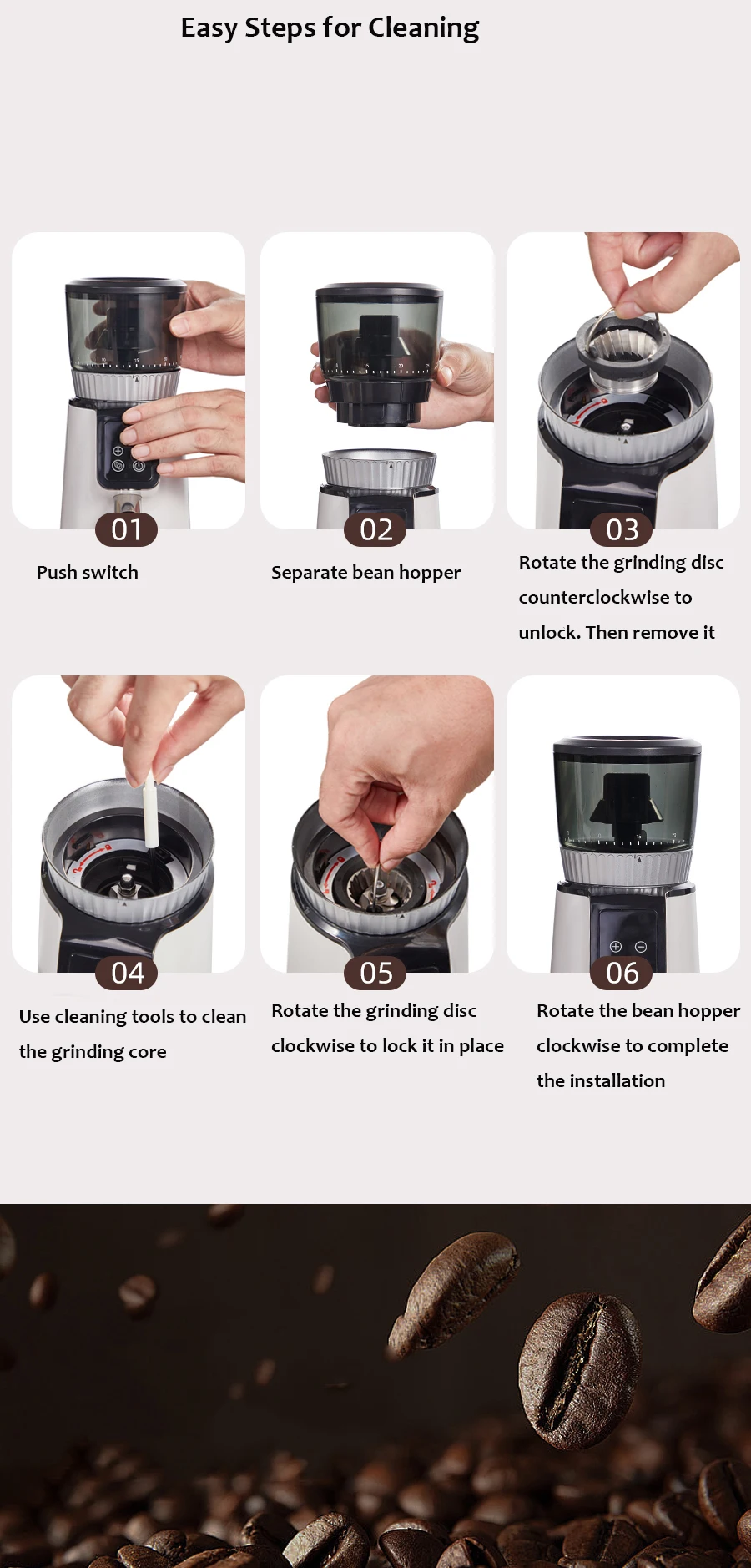 Easy Steps for Cleaning

01

Push switch

02

Separate bean hopper

03

Rotate the grinding disc counterclockwise to unlock. Then remove it

04

Use cleaning tools to clean the grinding core

05

Rotate the grinding disc clockwise to lock it in place

06

Rotate the bean hopper clockwise to complete the installation