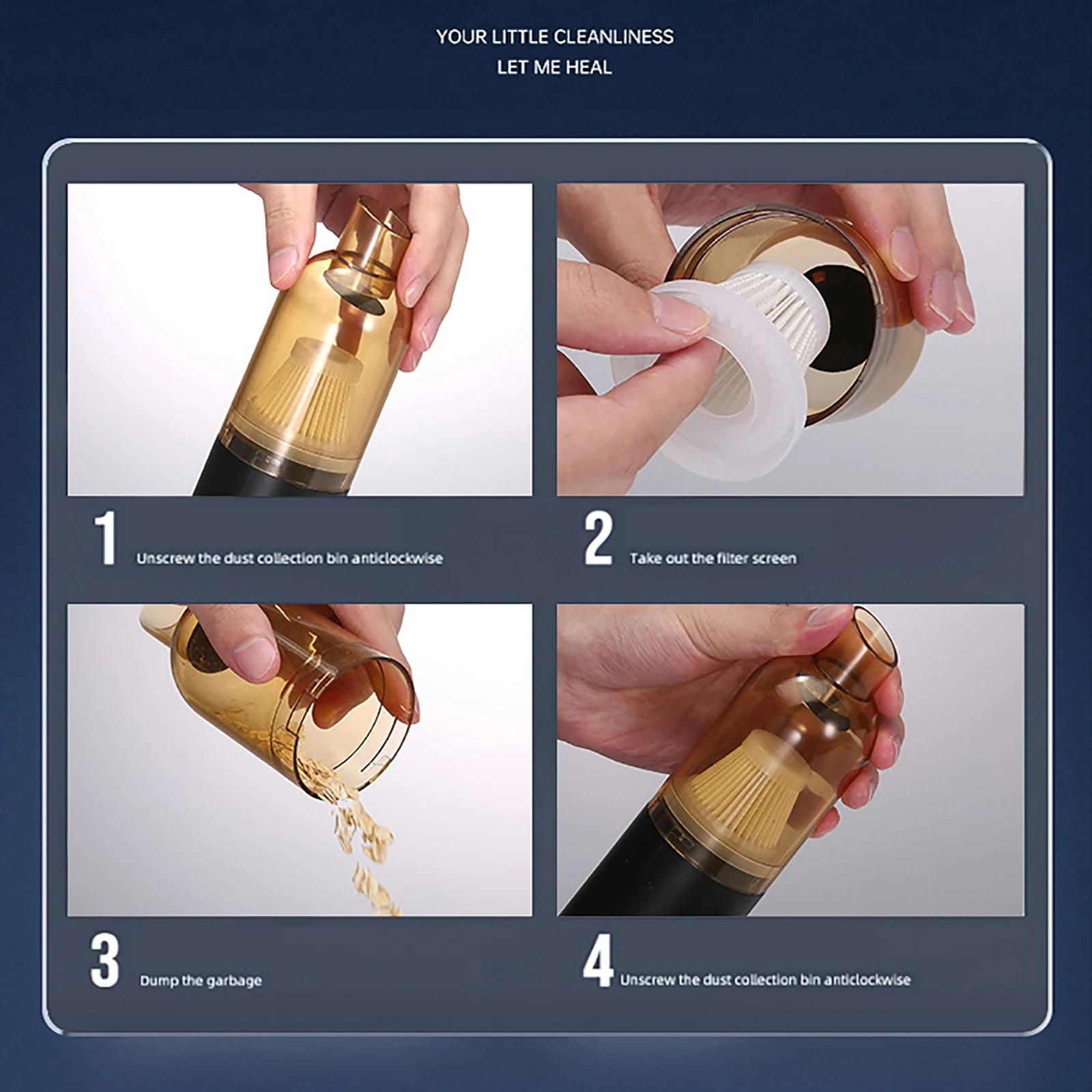 YOUR LITTLE CLEANLINESS
LET ME HEAL

1 Unscrew the dust collection bin anticlockwise

2 Take out the filter screen

3 Dump the garbage

4 Unscrew the dust collection bin anticlockwise