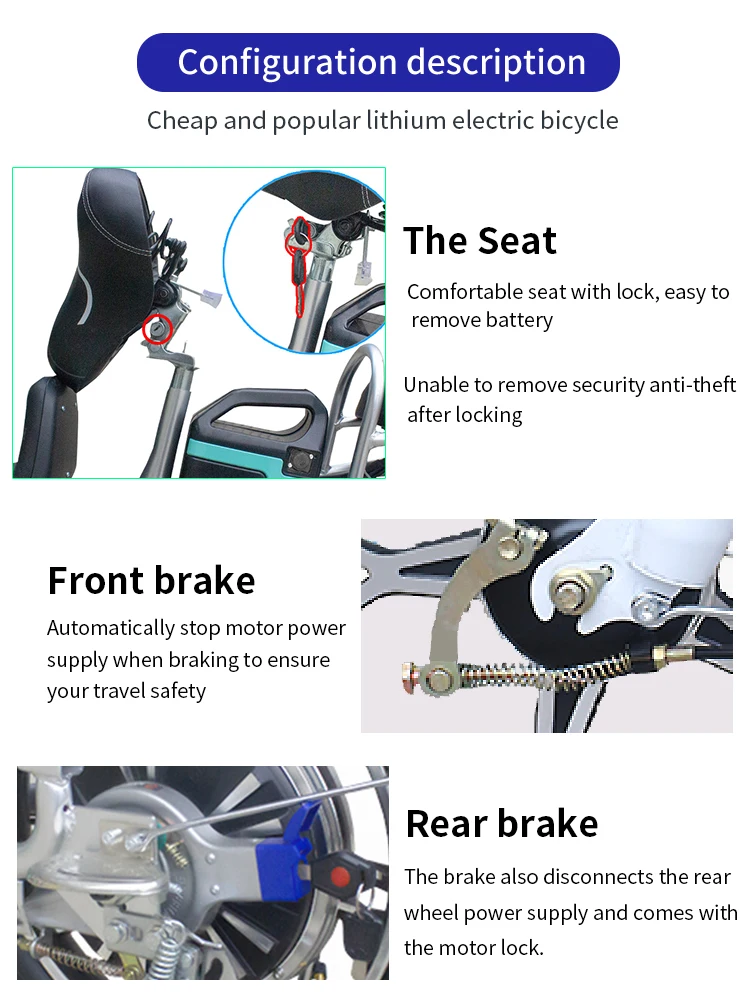 Configuration description

Cheap and popular lithium electric bicycle

The Seat

Comfortable seat with lock, easy to remove battery

Unable to remove security anti-theft after locking

Front brake

Automatically stop motor power supply when braking to ensure your travel safety

Rear brake

The brake also disconnects the rear wheel power supply and comes with the motor lock.