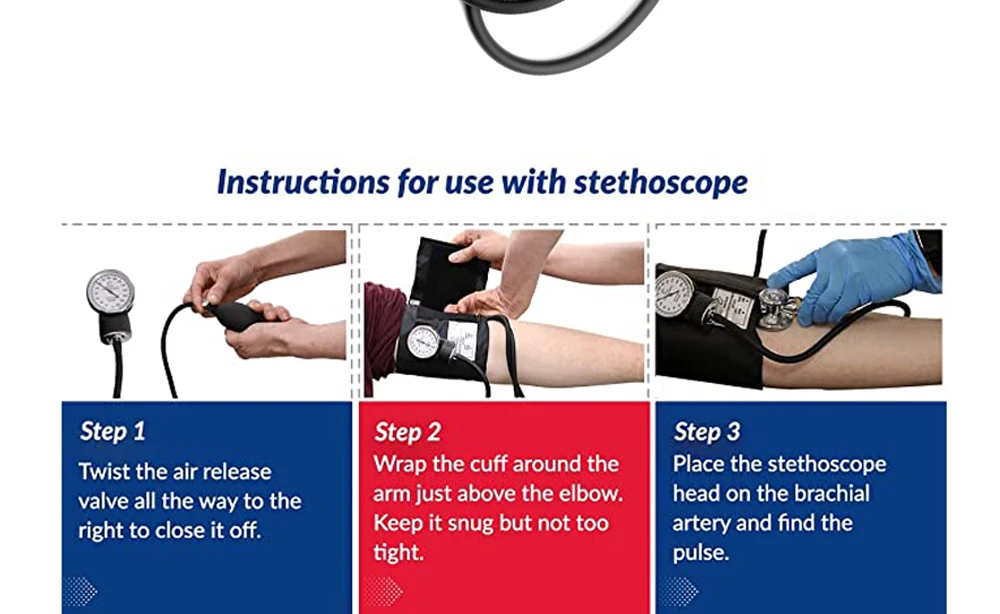 Instructions for use with stethoscope

Step 1
Twist the air release valve all the way to the right to close it off.

Step 2
Wrap the cuff around the arm just above the elbow. Keep it snug but not too tight.

Step 3
Place the stethoscope head on the brachial artery and find the pulse.