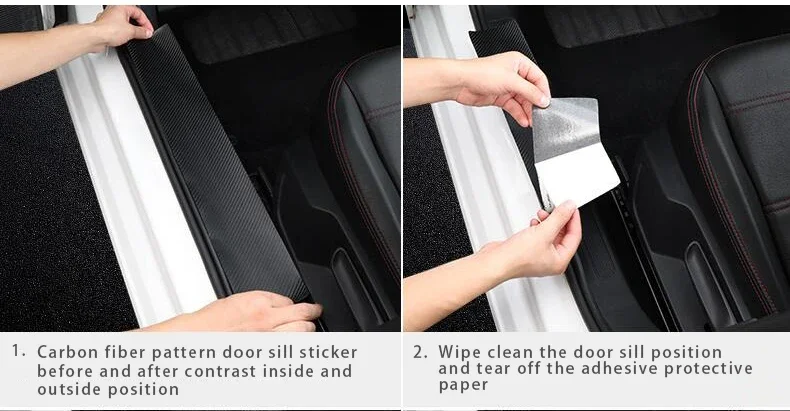 1. Carbon fiber pattern door sill sticker before and after contrast inside and outside position

2. Wipe clean the door sill position and tear off the adhesive protective paper