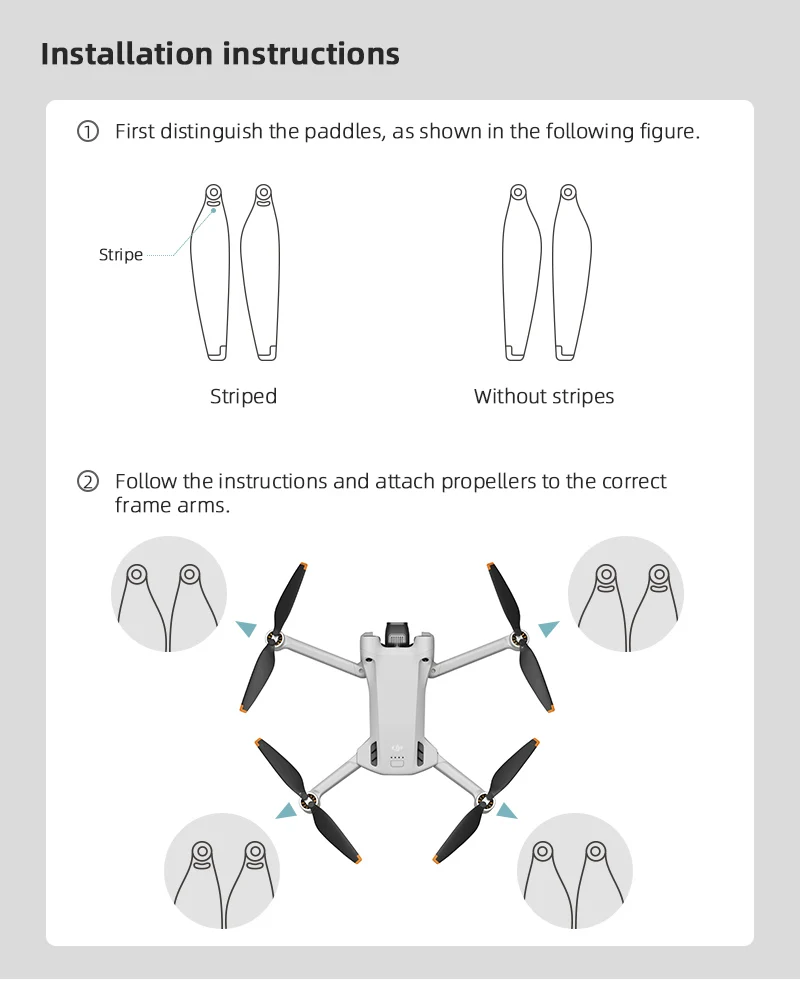 Installation instructions

① First distinguish the paddles, as shown in the following figure.

Stripe

Striped

Without stripes

② Follow the instructions and attach propellers to the correct frame arms.