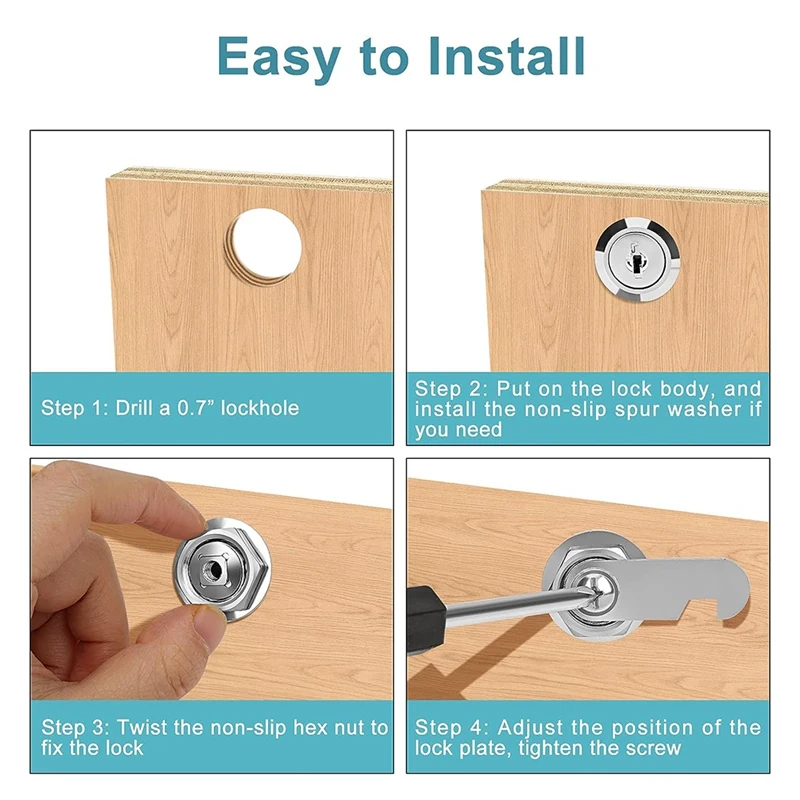 Easy to Install

Step 1: Drill a 0.7” lockhole

Step 2: Put on the lock body, and install the non-slip spur washer if you need

Step 3: Twist the non-slip hex nut to fix the lock

Step 4: Adjust the position of the lock plate, tighten the screw