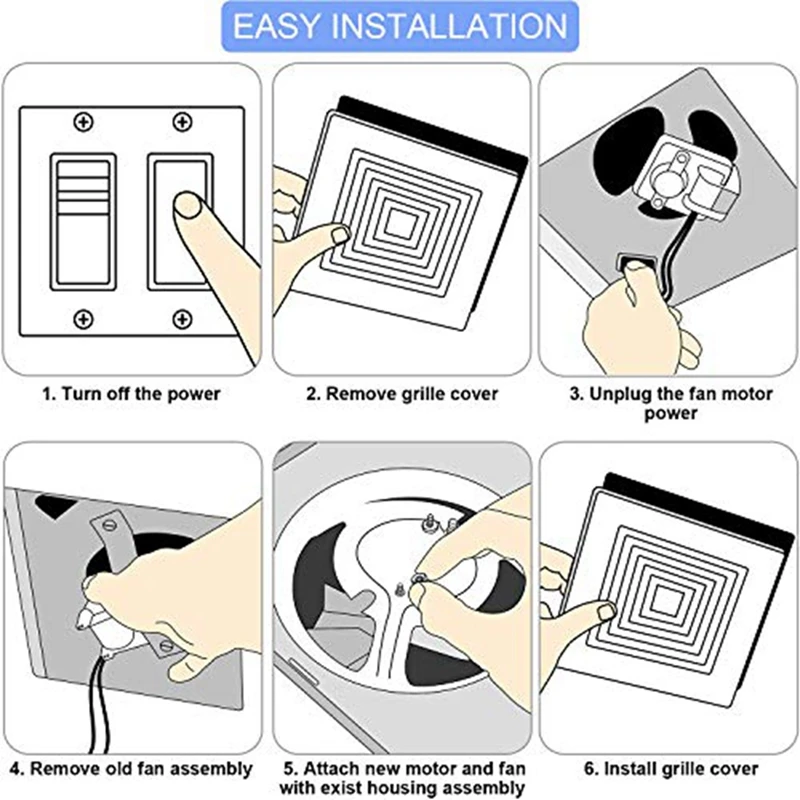 EASY INSTALLATION

1. Turn off the power

2. Remove grille cover

3. Unplug the fan motor power

4. Remove old fan assembly

5. Attach new motor and fan with exist housing assembly

6. Install grille cover