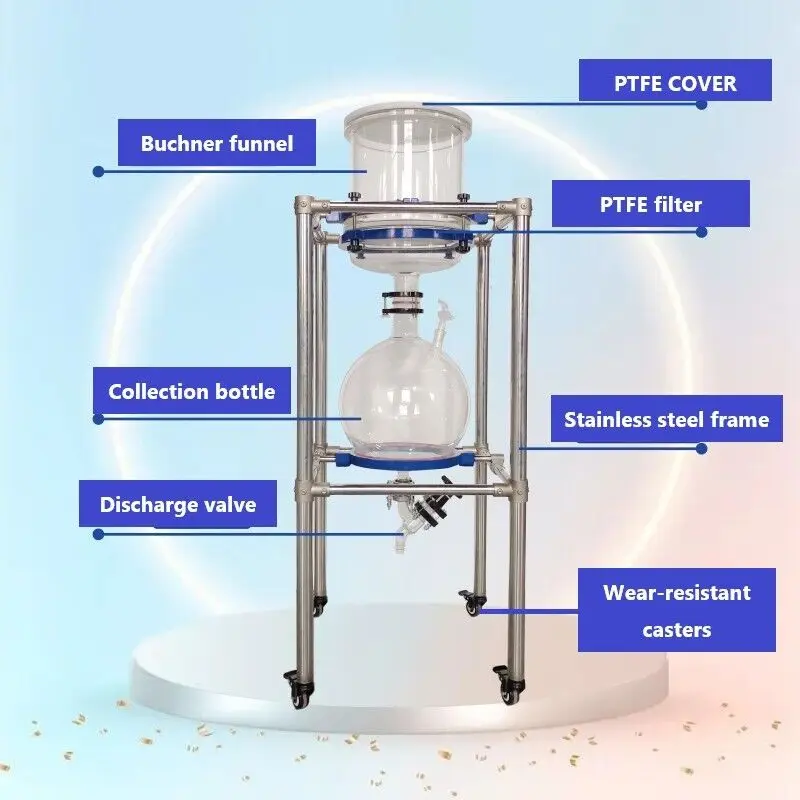 PTFE COVER

Buchner funnel

PTFE filter

Collection bottle

Stainless steel frame

Discharge valve

Wear-resistant casters