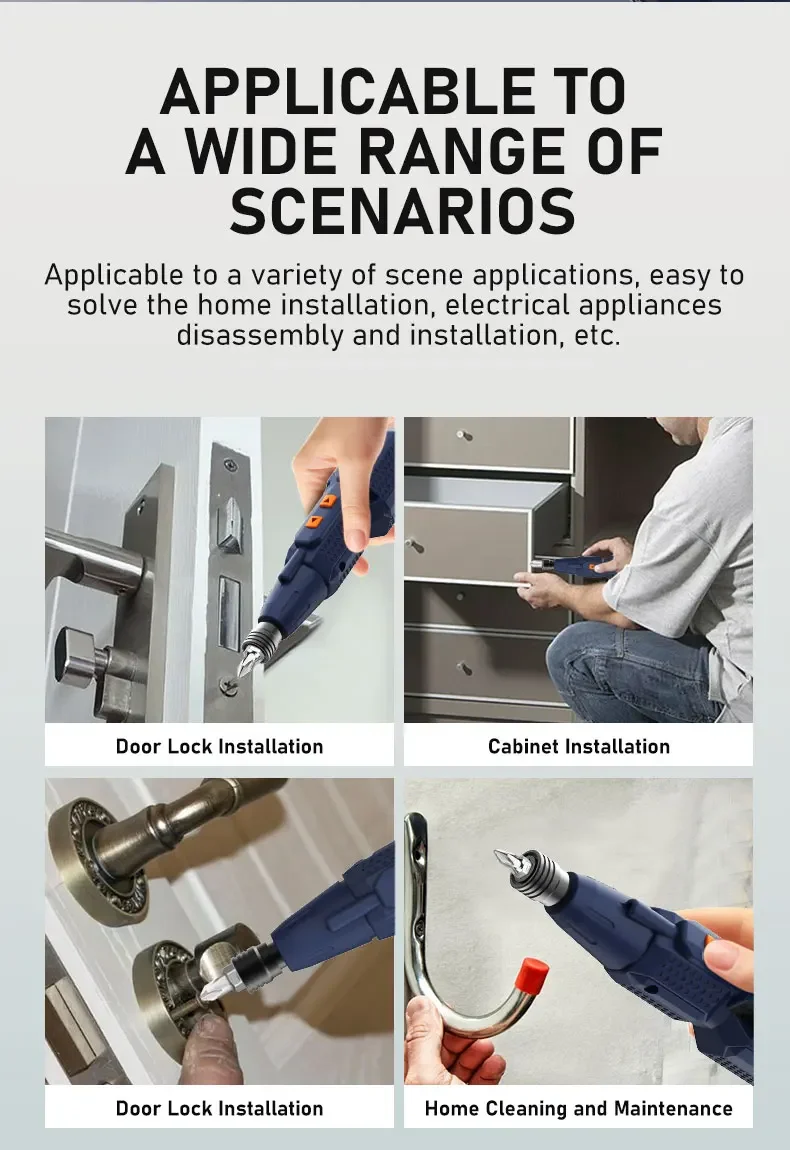 APPLICABLE TO A WIDE RANGE OF SCENARIOS

Applicable to a variety of scene applications, easy to solve the home installation, electrical appliances disassembly and installation, etc.

Door Lock Installation

Cabinet Installation

Door Lock Installation

Home Cleaning and Maintenance