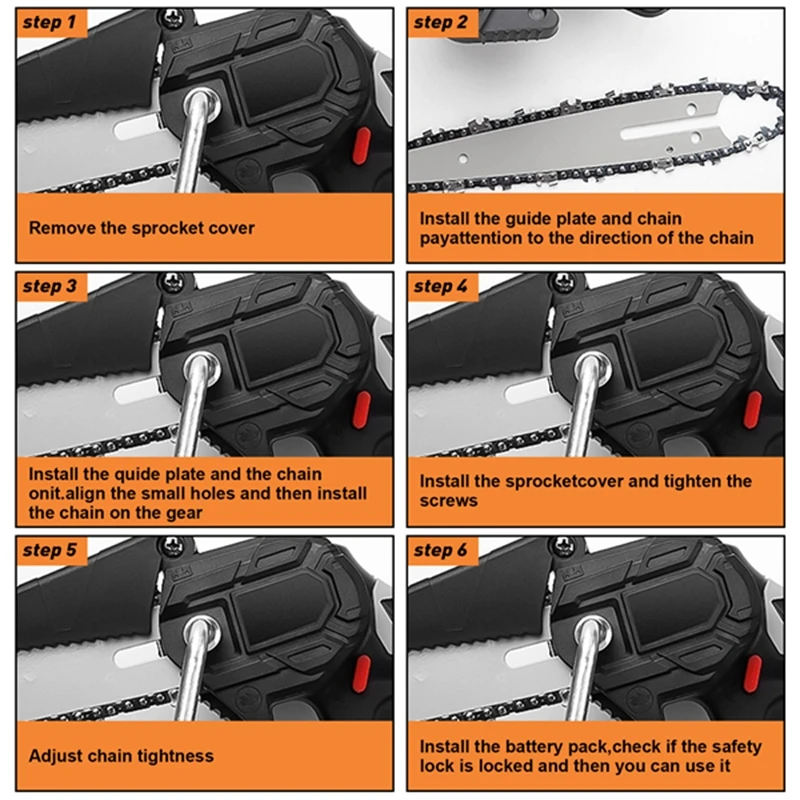 step 1

Remove the sprocket cover

step 2

Install the guide plate and chain payattention to the direction of the chain

step 3

Install the quide plate and the chain onit.align the small holes and then install the chain on the gear

step 4

Install the sprocketcover and tighten the screws

step 5

Adjust chain tightness

step 6

Install the battery pack,check if the safety lock is locked and then you can use it