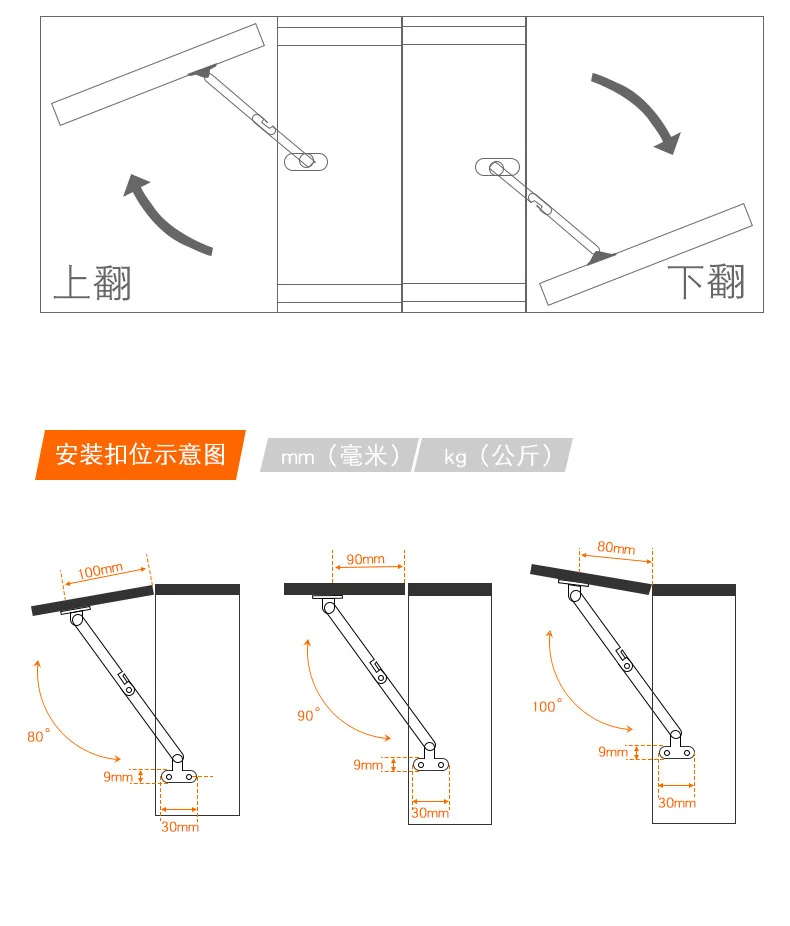 上翻

下翻

安装扣位示意图

mm（毫米）

kg（公斤）

100mm

80°

9mm

30mm

90mm

90°

9mm

30mm

80mm

100°

9mm

30mm