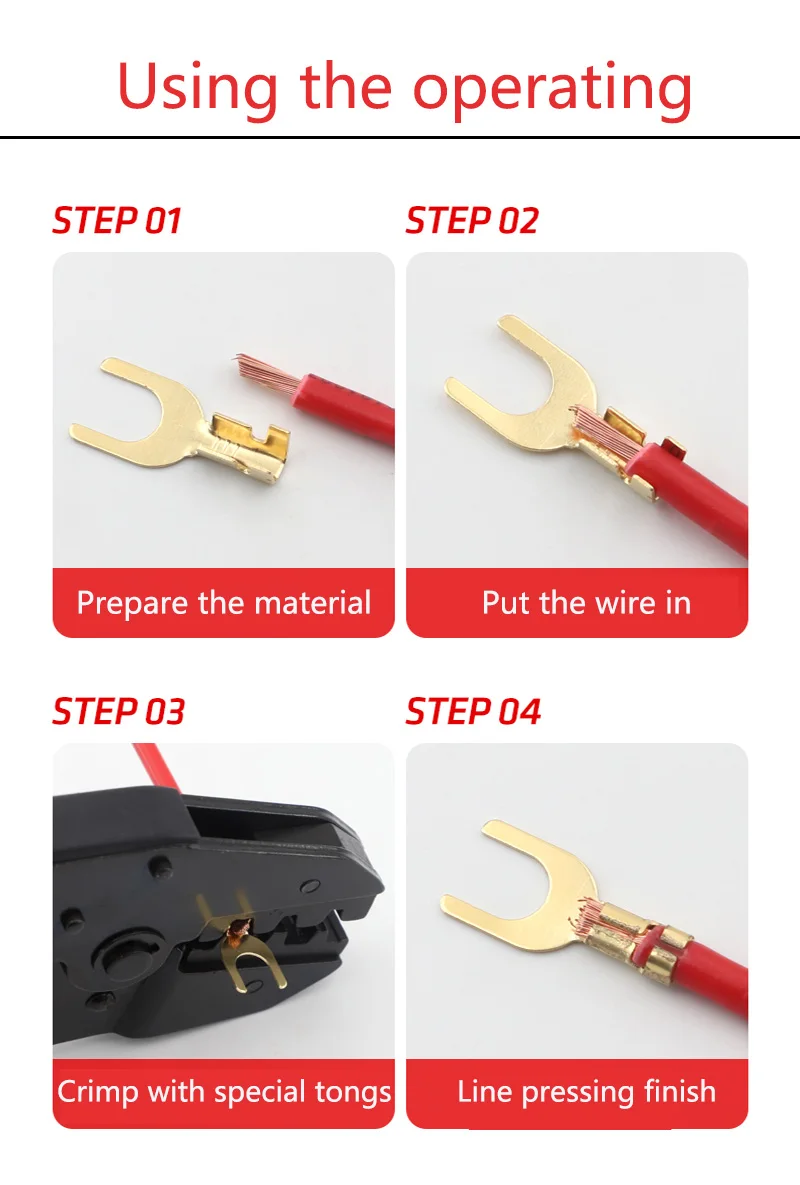 Using the operating

STEP 01

Prepare the material

STEP 02

Put the wire in

STEP 03

Crimp with special tongs

STEP 04

Line pressing finish