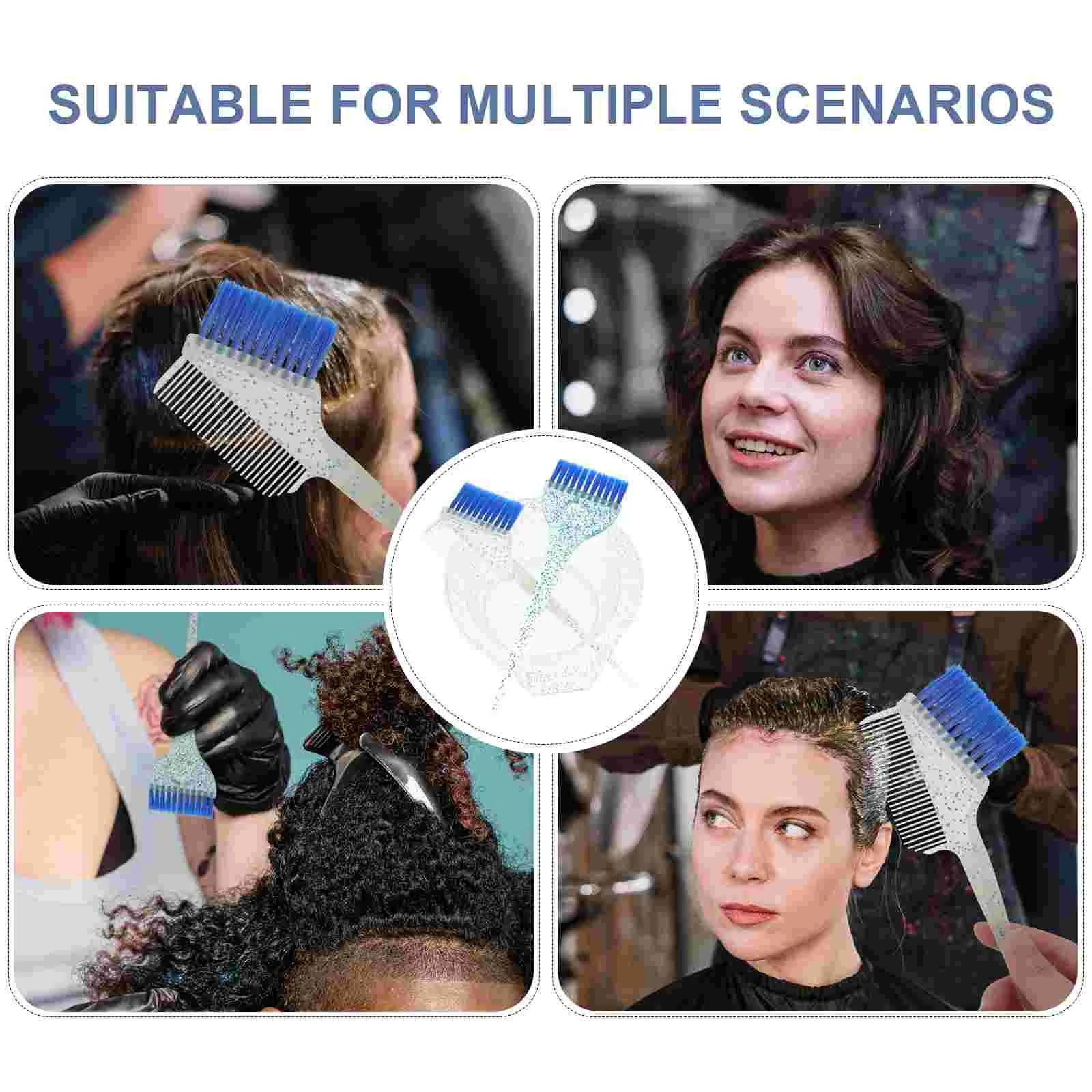 SUITABLE FOR MULTIPLE SCENARIOS