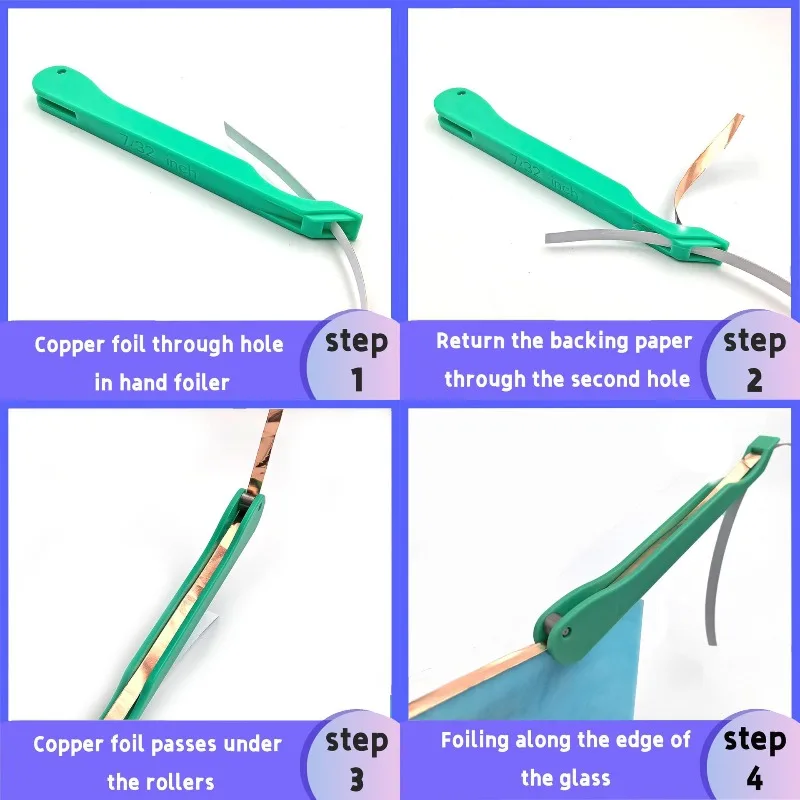 7/32 inch

Copper foil through hole in hand foiler

step 1

7/32 inch

Return the backing paper through the second hole

step 2

Copper foil passes under the rollers

step 3

Foiling along the edge of the glass

step 4