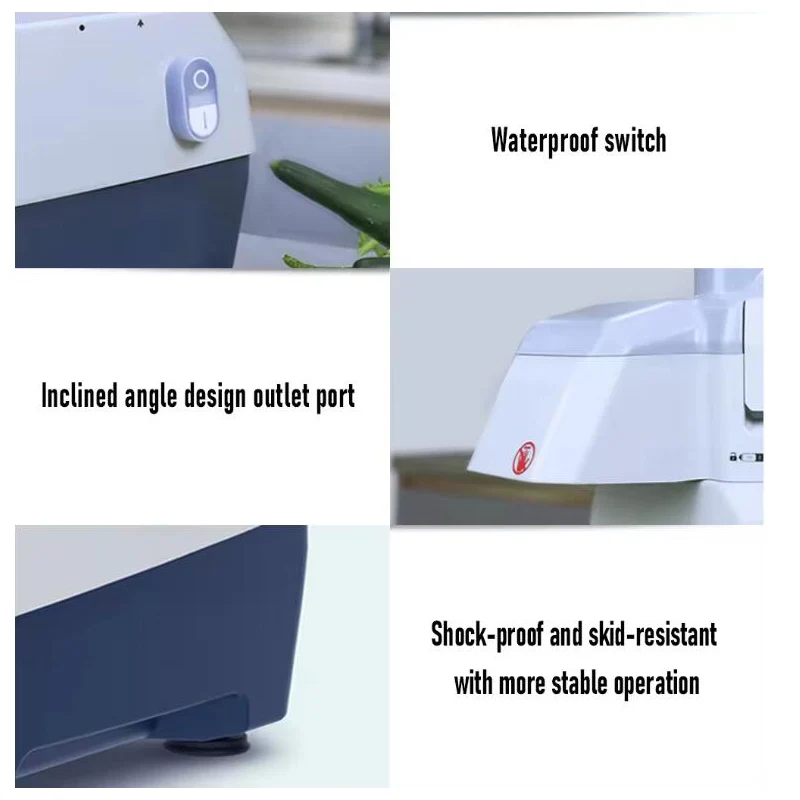 Waterproof switch

Inclined angle design outlet port

Shock-proof and skid-resistant with more stable operation