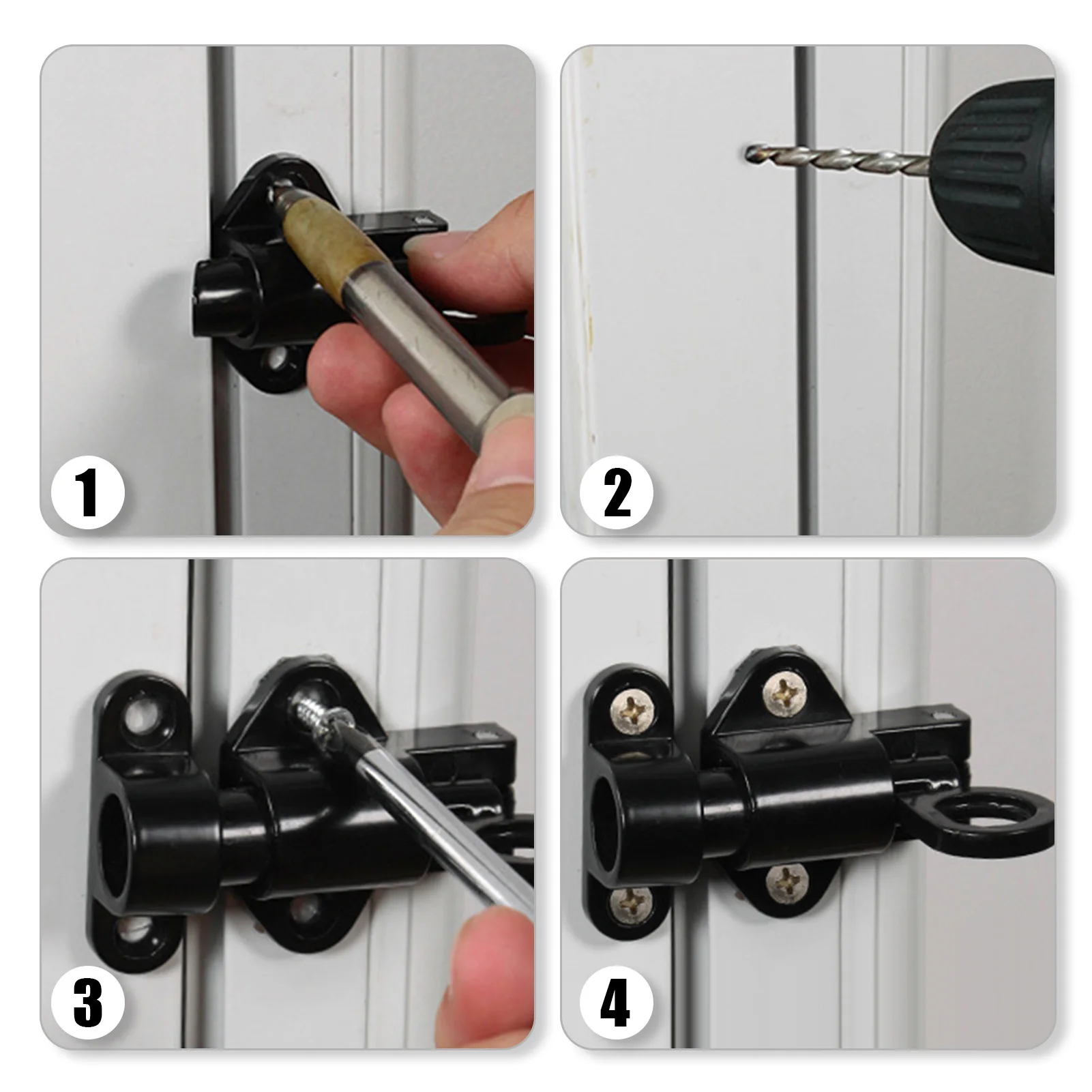 1

2

3

4