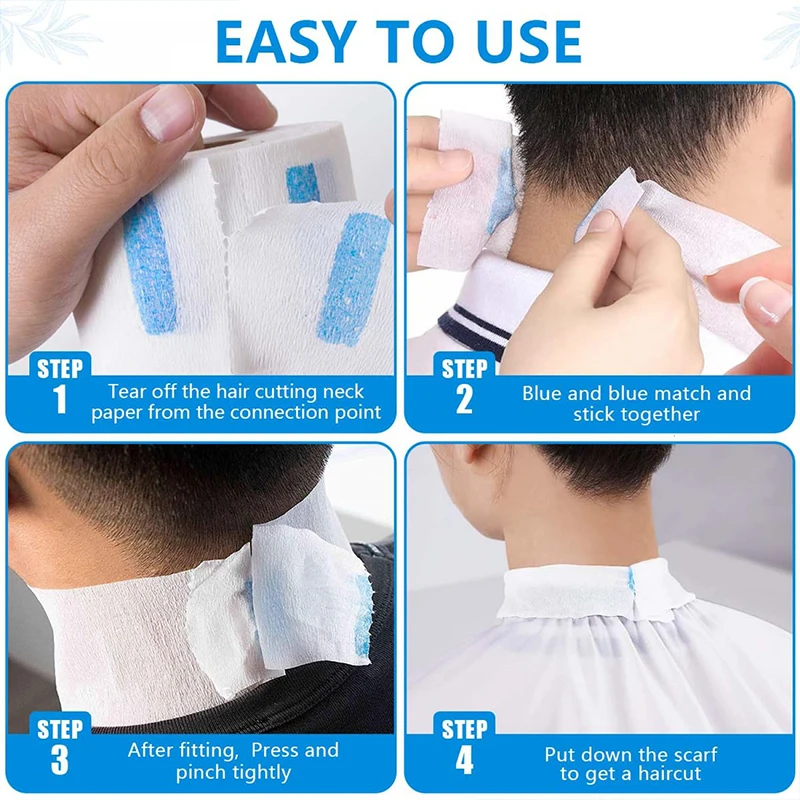 EASY TO USE

STEP 1 Tear off the hair cutting neck paper from the connection point

STEP 2 Blue and blue match and stick together

STEP 3 After fitting, Press and pinch tightly

STEP 4 Put down the scarf to get a haircut