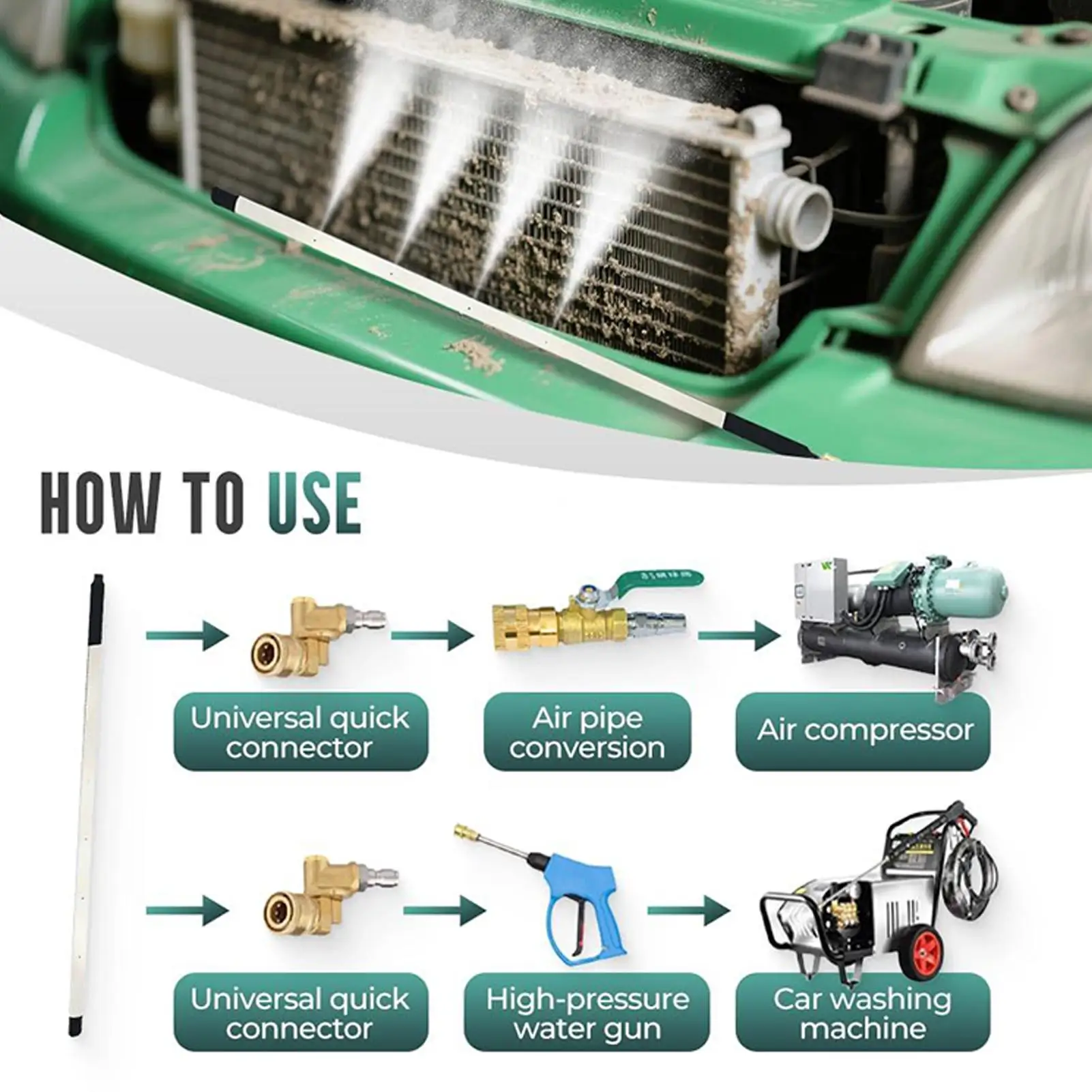 HOW TO USE

Universal quick connector

Air pipe conversion

Air compressor

Universal quick connector

High-pressure water gun

Car washing machine