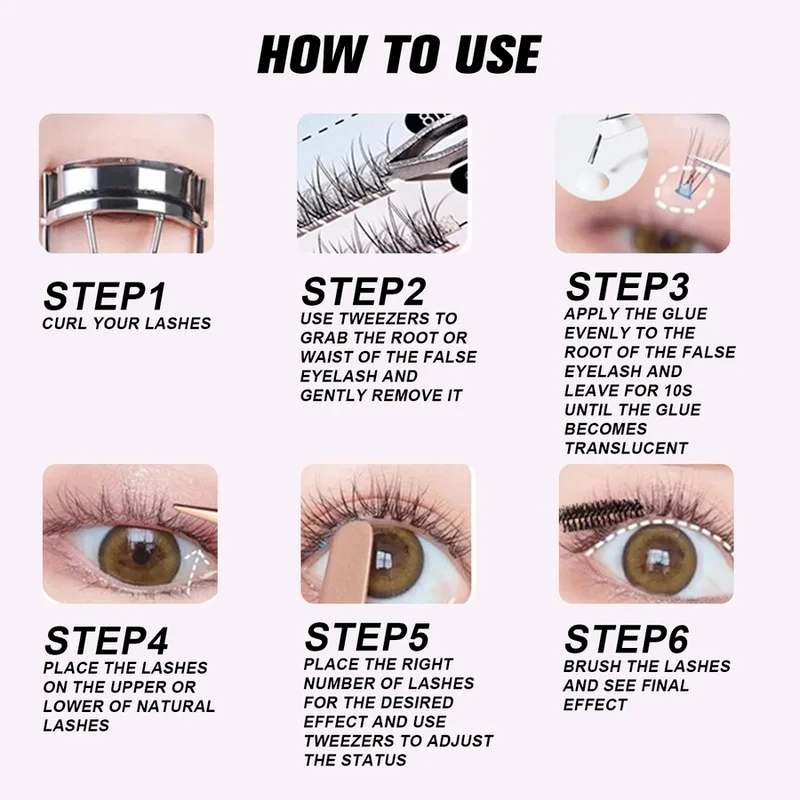 HOW TO USE

STEP1
CURL YOUR LASHES

STEP2
USE TWEEZERS TO GRAB THE ROOT OR WAIST OF THE FALSE EYELASH AND GENTLY REMOVE IT

STEP3
APPLY THE GLUE EVENLY TO THE ROOT OF THE FALSE EYELASH AND LEAVE FOR 10S UNTIL THE GLUE BECOMES TRANSLUCENT

STEP4
PLACE THE LASHES ON THE UPPER OR LOWER OF NATURAL LASHES

STEP5
PLACE THE RIGHT NUMBER OF LASHES FOR THE DESIRED EFFECT AND USE TWEEZERS TO ADJUST THE STATUS

STEP6
BRUSH THE LASHES AND SEE FINAL EFFECT