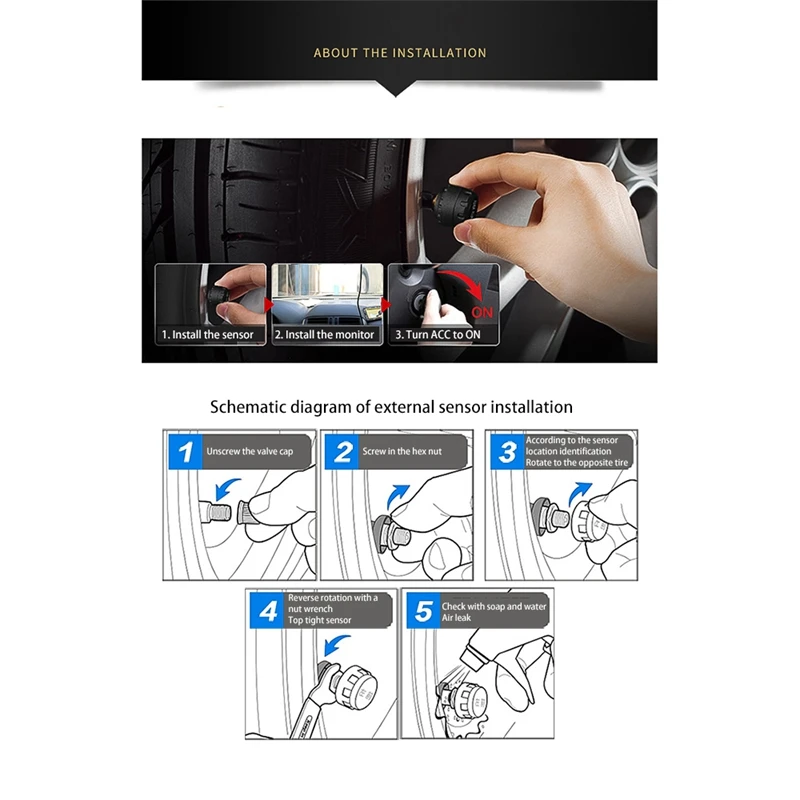 ABOUT THE INSTALLATION

ON

1. Install the sensor

2. Install the monitor

3. Turn ACC to ON

Schematic diagram of external sensor installation

1 Unscrew the valve cap

2 Screw in the hex nut

3 According to the sensor location identification Rotate to the opposite tire

4 Reverse rotation with a nut wrench Top tight sensor

5 Check with soap and water Air leak