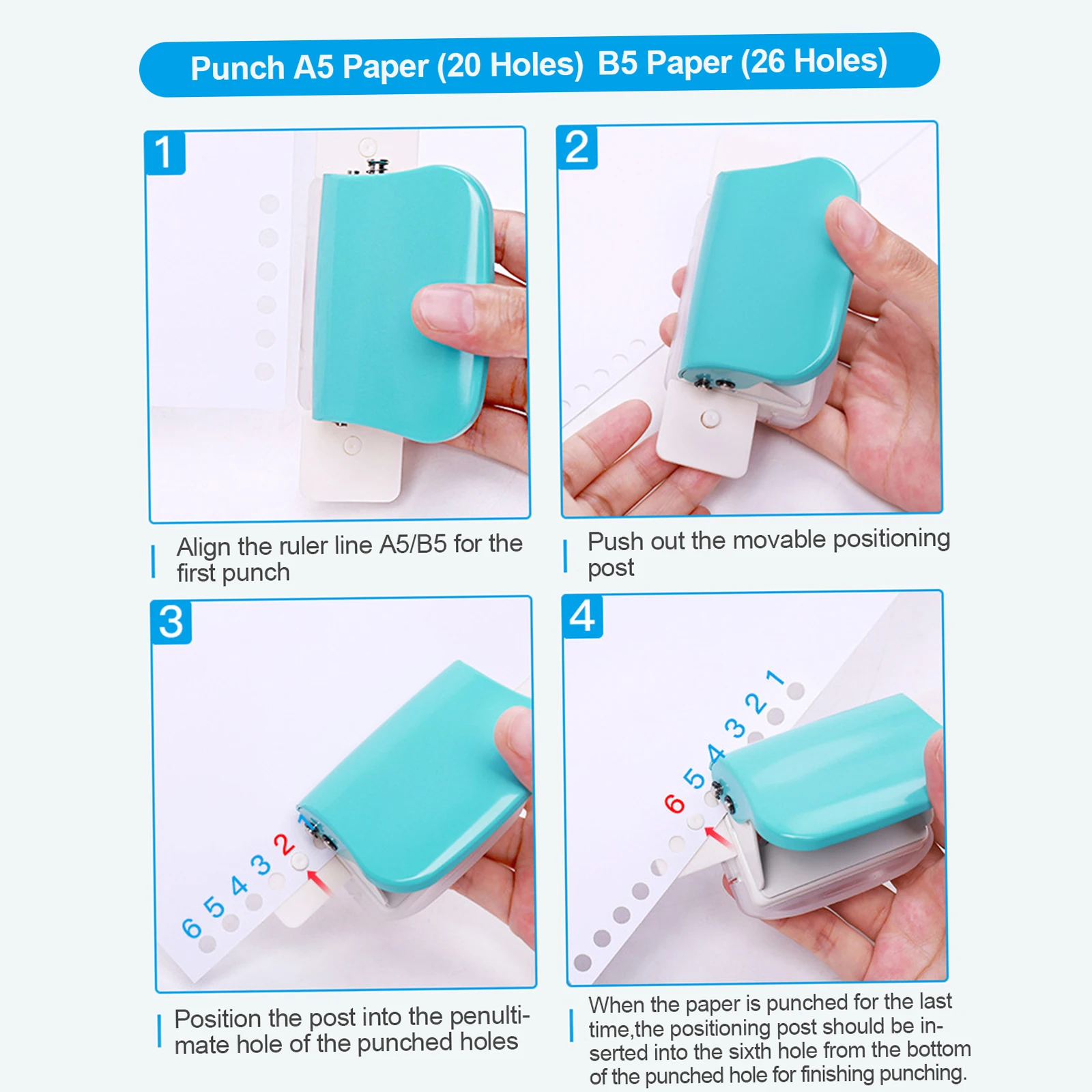 Punch A5 Paper (20 Holes) B5 Paper (26 Holes)

1

Align the ruler line A5/B5 for the first punch

2

Push out the movable positioning post

3

6 5 4 3 2

Position the post into the penultimate hole of the punched holes

4

6 5 4 3 2 1

When the paper is punched for the last time,the positioning post should be inserted into the sixth hole from the bottom of the punched hole for finishing punching.