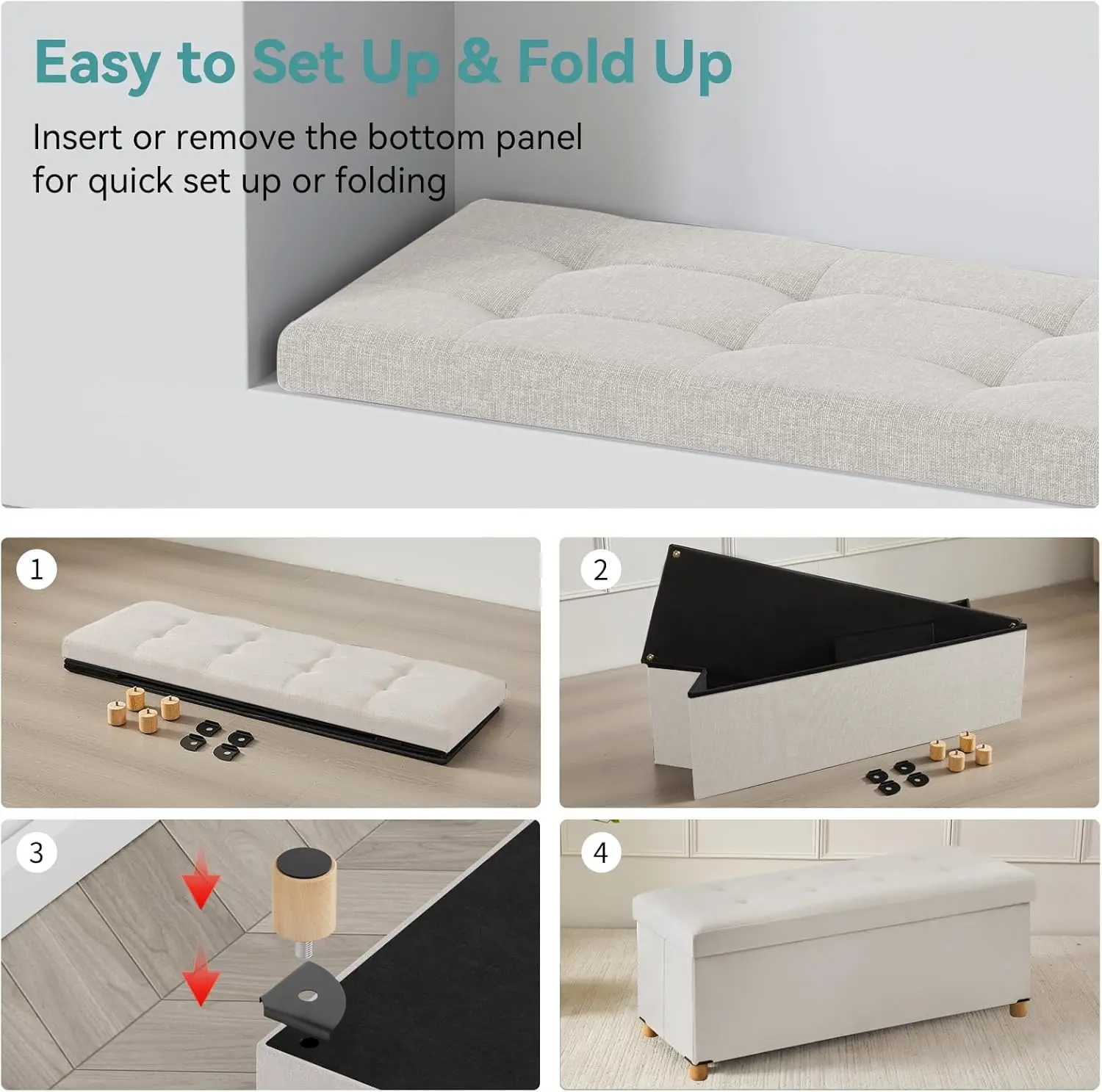 Easy to Set Up & Fold Up

Insert or remove the bottom panel for quick set up or folding

1

2

3

4