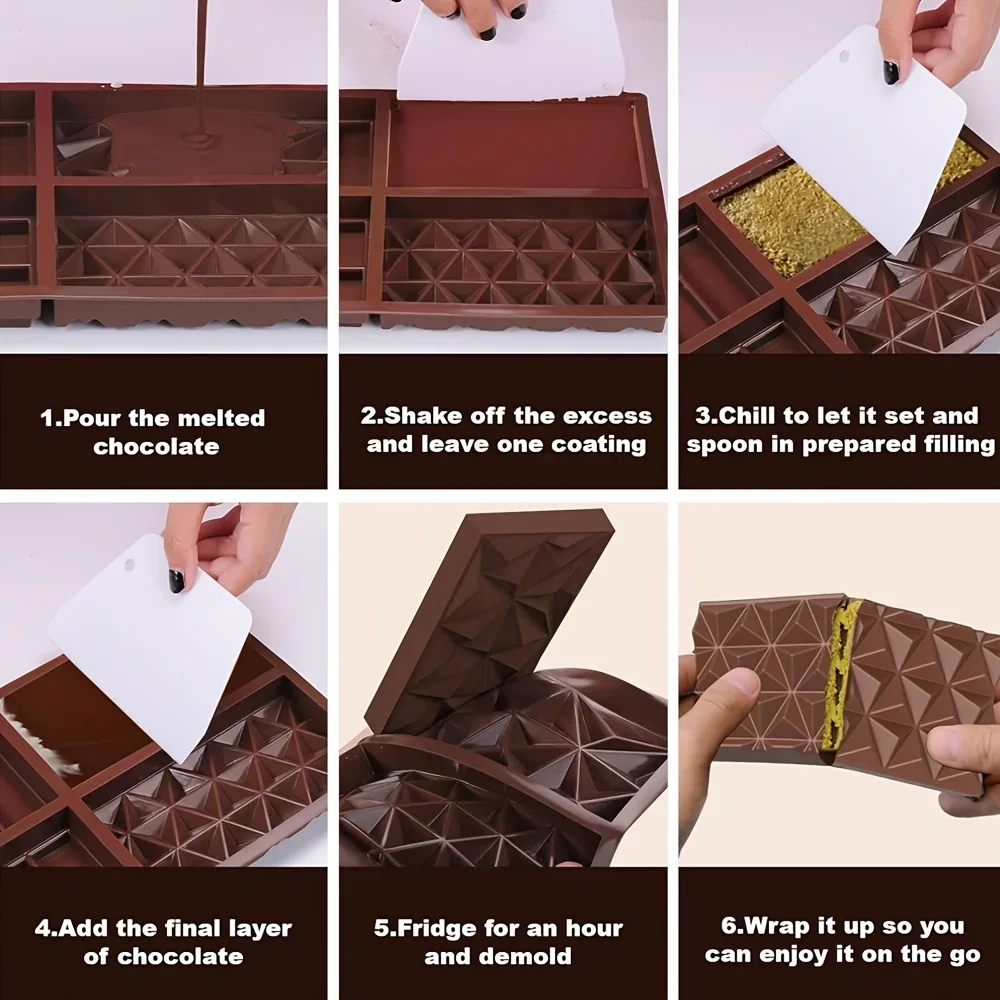 1.Pour the melted chocolate

2.Shake off the excess and leave one coating

3.Chill to let it set and spoon in prepared filling

4.Add the final layer of chocolate

5.Fridge for an hour and demold

6.Wrap it up so you can enjoy it on the go