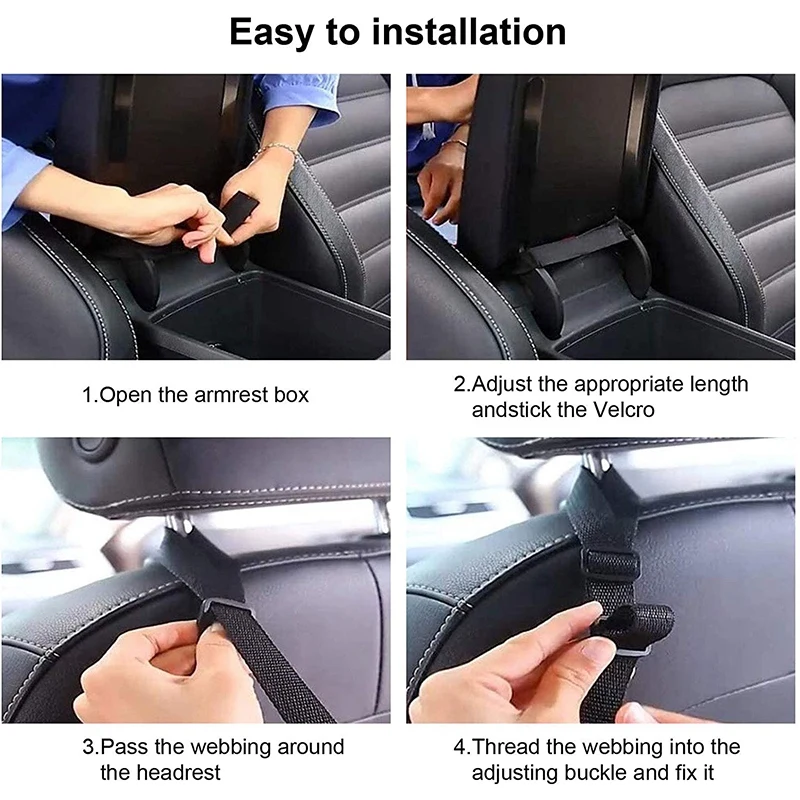 Easy to installation

1.Open the armrest box

2.Adjust the appropriate length andstick the Velcro

3.Pass the webbing around the headrest

4.Thread the webbing into the adjusting buckle and fix it