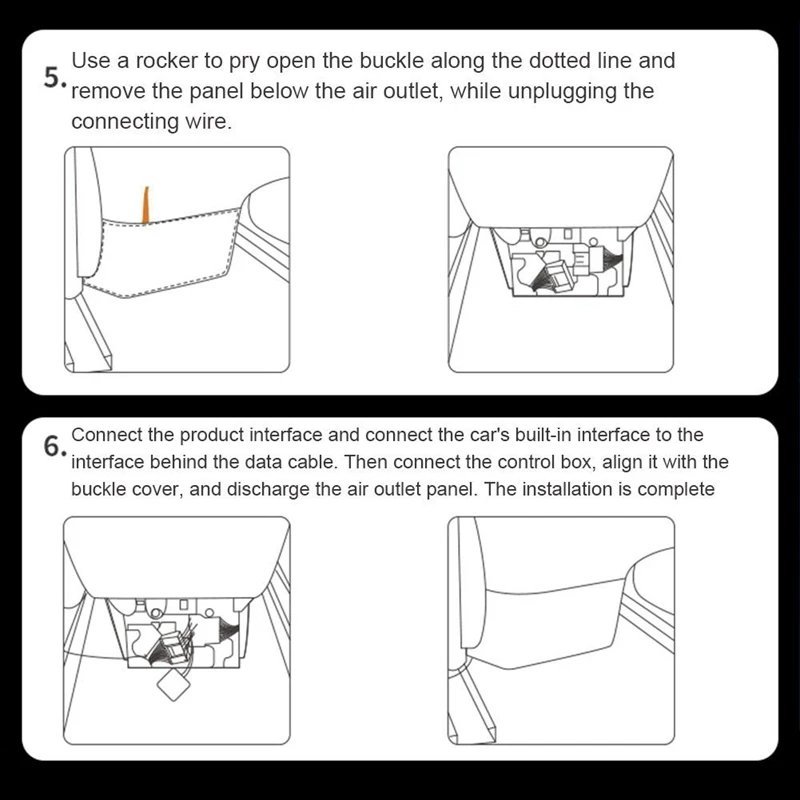 5. Use a rocker to pry open the buckle along the dotted line and remove the panel below the air outlet, while unplugging the connecting wire.

6. Connect the product interface and connect the car's built-in interface to the interface behind the data cable. Then connect the control box, align it with the buckle cover, and discharge the air outlet panel. The installation is complete