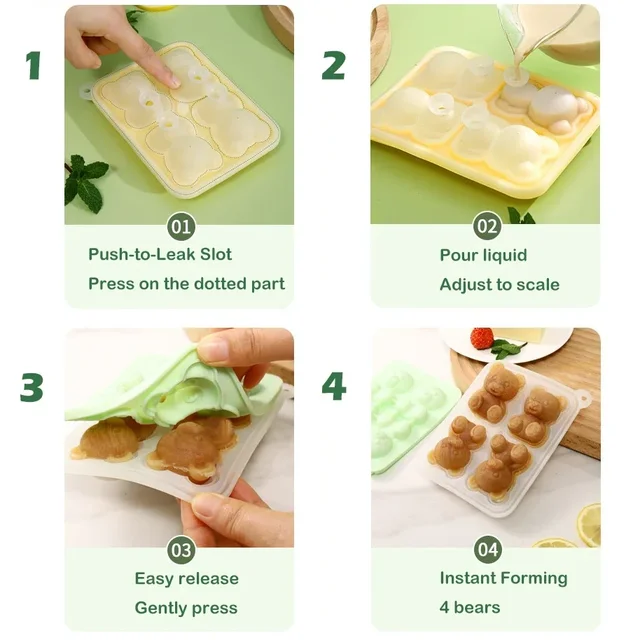 1

01

Push-to-Leak Slot

Press on the dotted part

2

02

Pour liquid

Adjust to scale

3

03

Easy release

Gently press

4

04

Instant Forming

4 bears