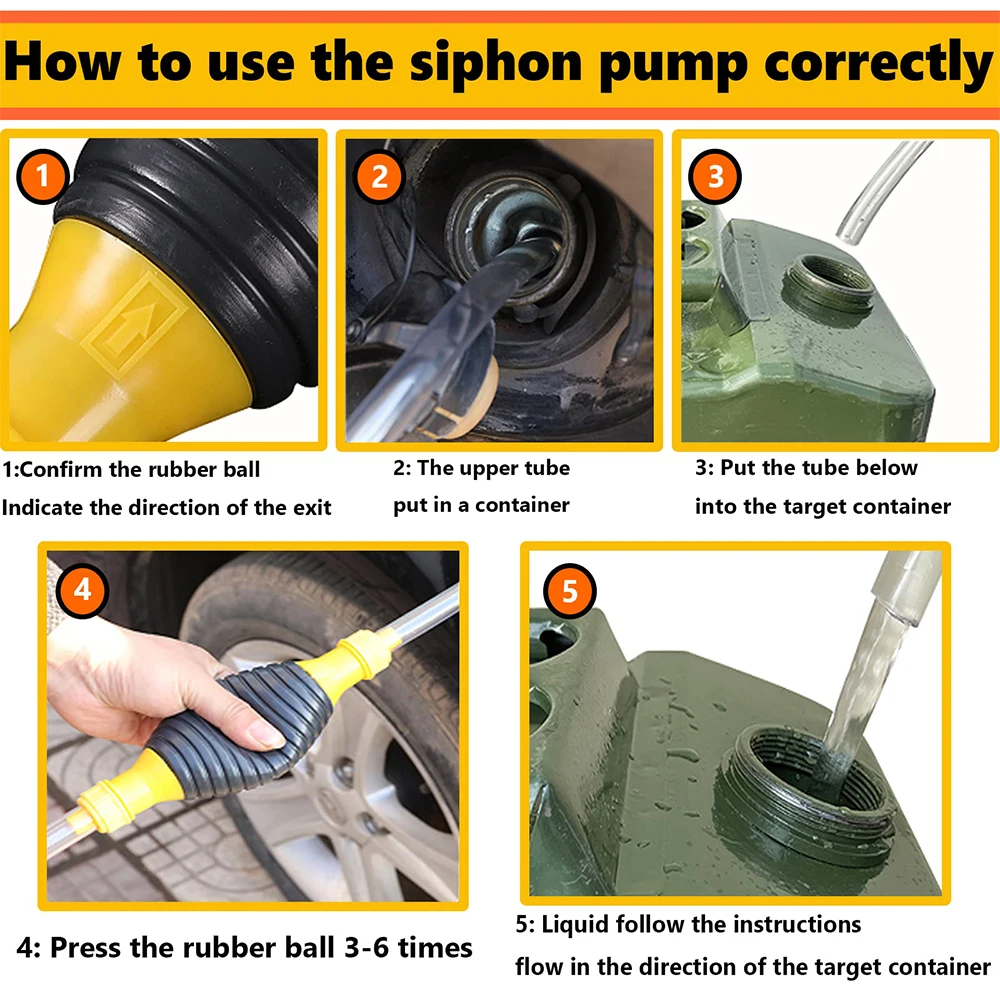 How to use the siphon pump correctly

1

1:Confirm the rubber ball
Indicate the direction of the exit

2

2: The upper tube
put in a container

3

3: Put the tube below
into the target container

4

4: Press the rubber ball 3-6 times

5

5: Liquid follow the instructions
flow in the direction of the target container