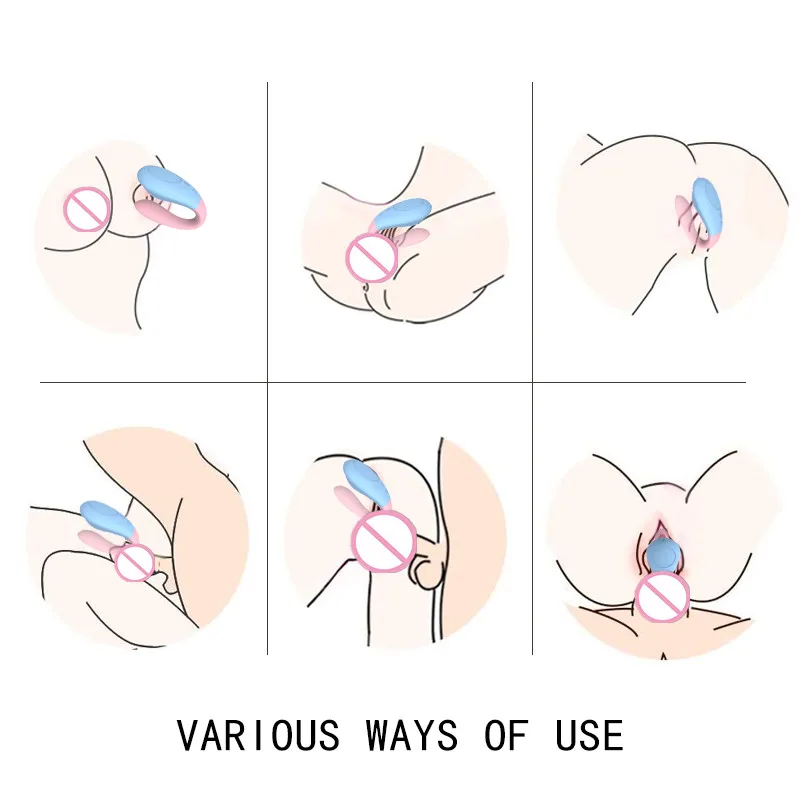 VARIOUS WAYS OF USE