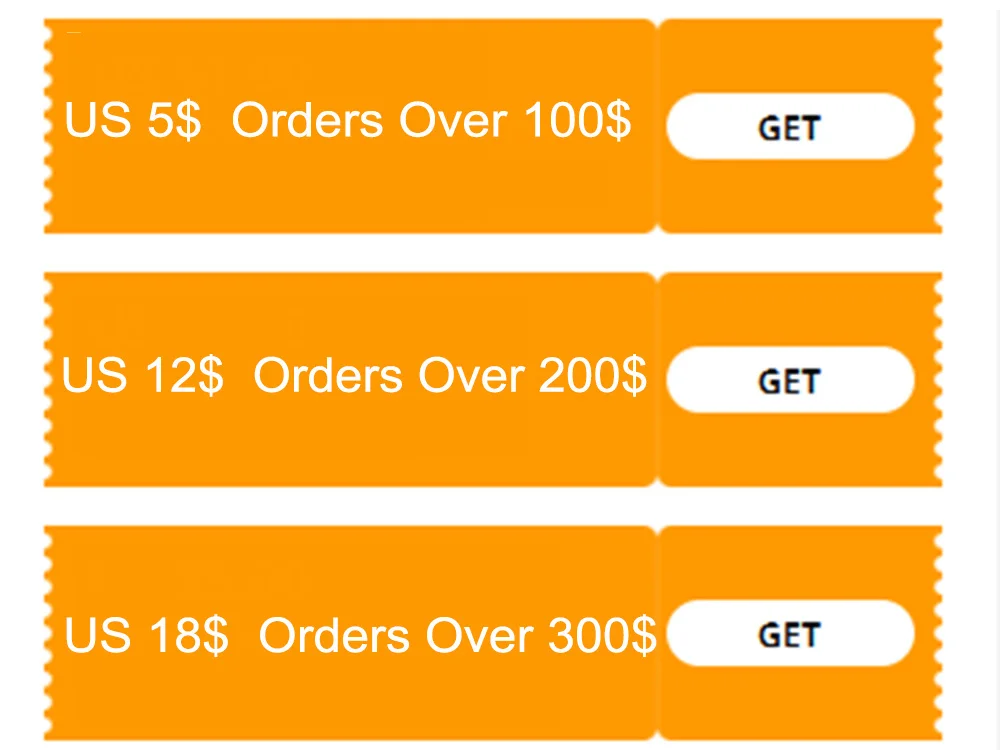 US 5$ Orders Over 100$

GET

US 12$ Orders Over 200$

GET

US 18$ Orders Over 300$

GET