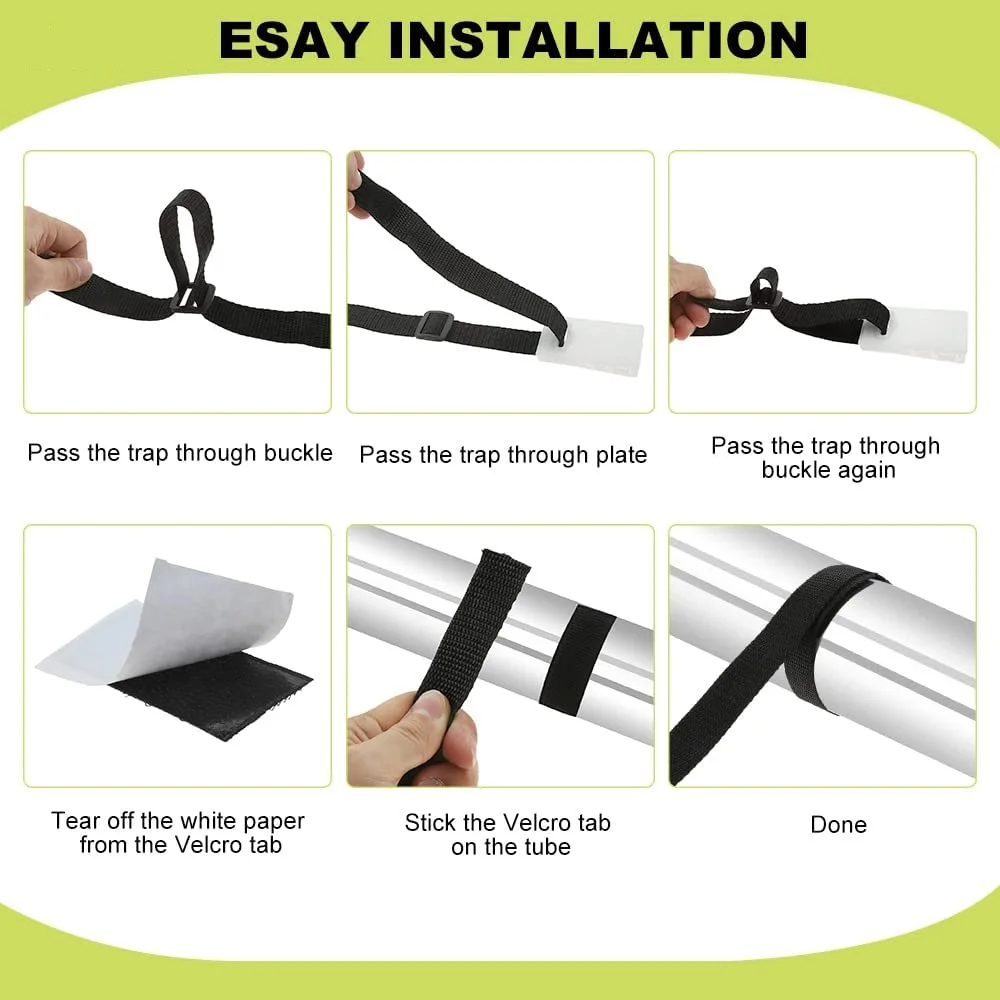 ESAY INSTALLATION

Pass the trap through buckle

Pass the trap through plate

Pass the trap through buckle again

Tear off the white paper from the Velcro tab

Stick the Velcro tab on the tube

Done