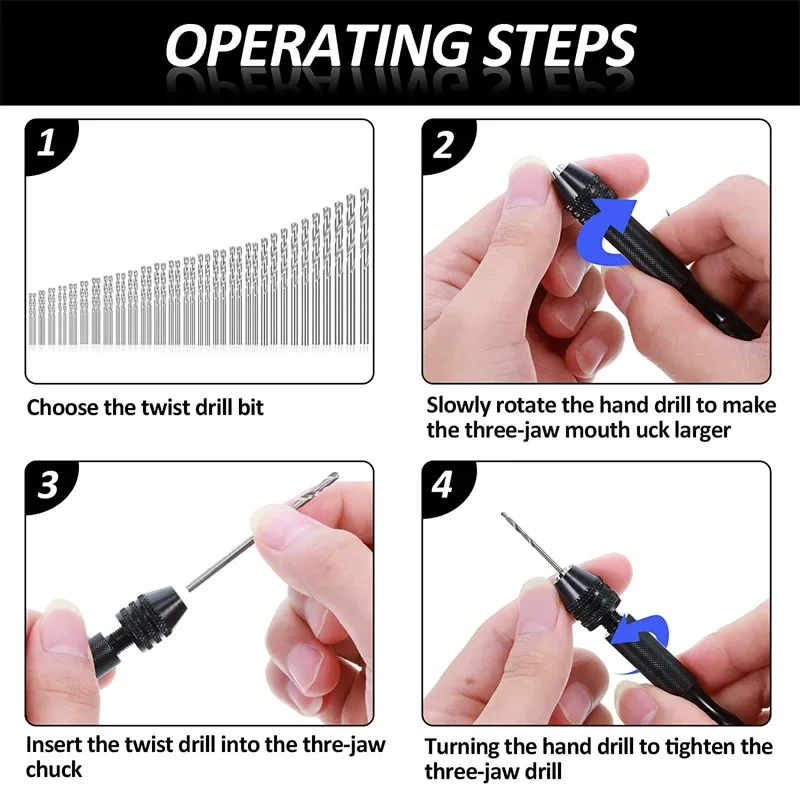 OPERATING STEPS

1

Choose the twist drill bit

2

Slowly rotate the hand drill to make the three-jaw mouth uck larger

3

Insert the twist drill into the thre-jaw chuck

4

Turning the hand drill to tighten the three-jaw drill