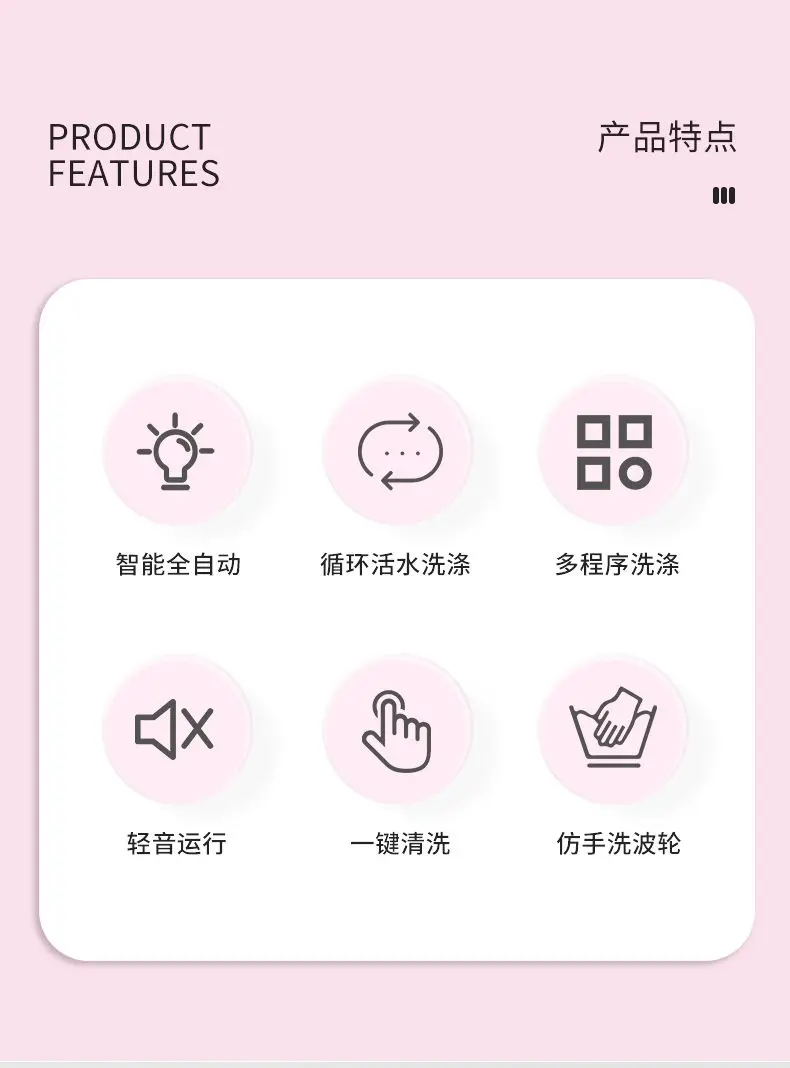 PRODUCT
FEATURES

产品特点

智能全自动

循环活水洗涤

多程序洗涤

轻音运行

一键清洗

仿手洗波轮