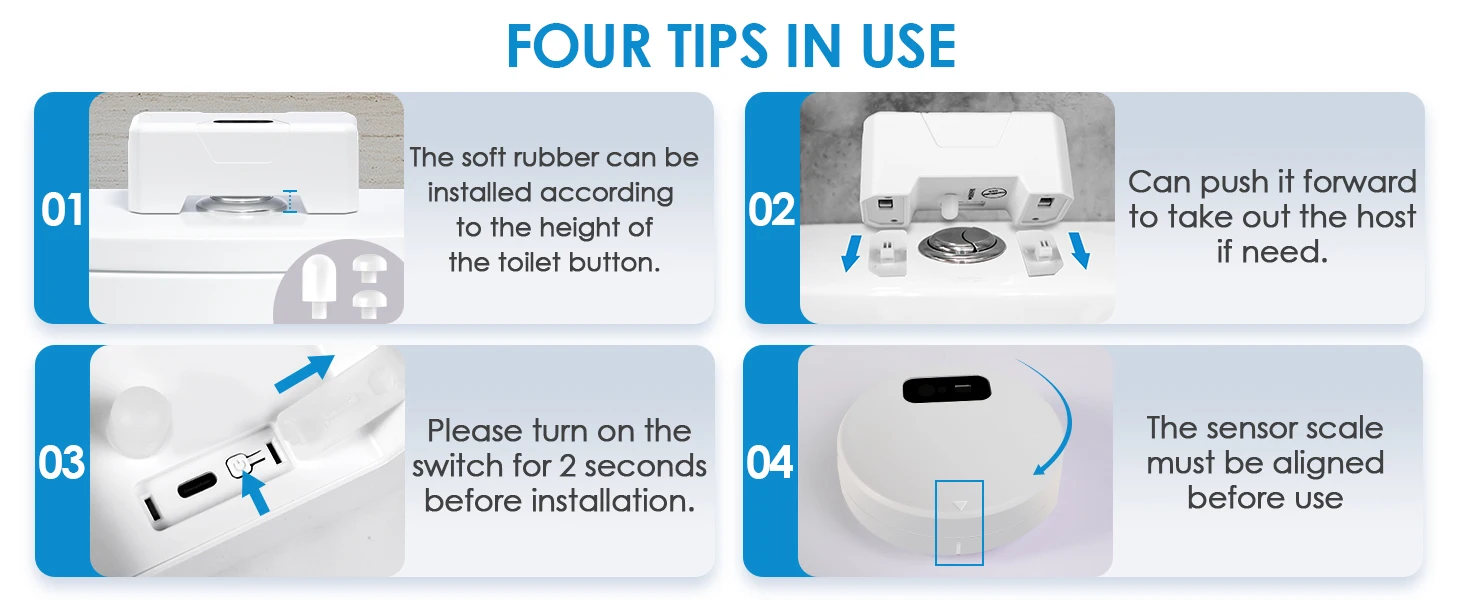 FOUR TIPS IN USE

01

The soft rubber can be installed according to the height of the toilet button.

02

Can push it forward to take out the host if need.

03

Please turn on the switch for 2 seconds before installation.

04

The sensor scale must be aligned before use