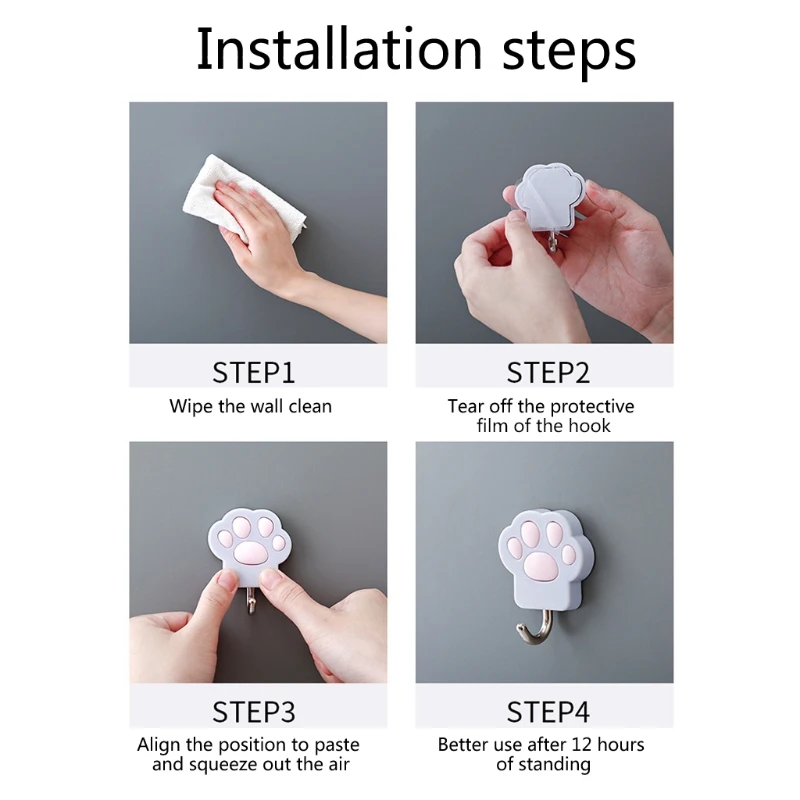 Installation steps

STEP1

Wipe the wall clean

STEP2

Tear off the protective film of the hook

STEP3

Align the position to paste and squeeze out the air

STEP4

Better use after 12 hours of standing